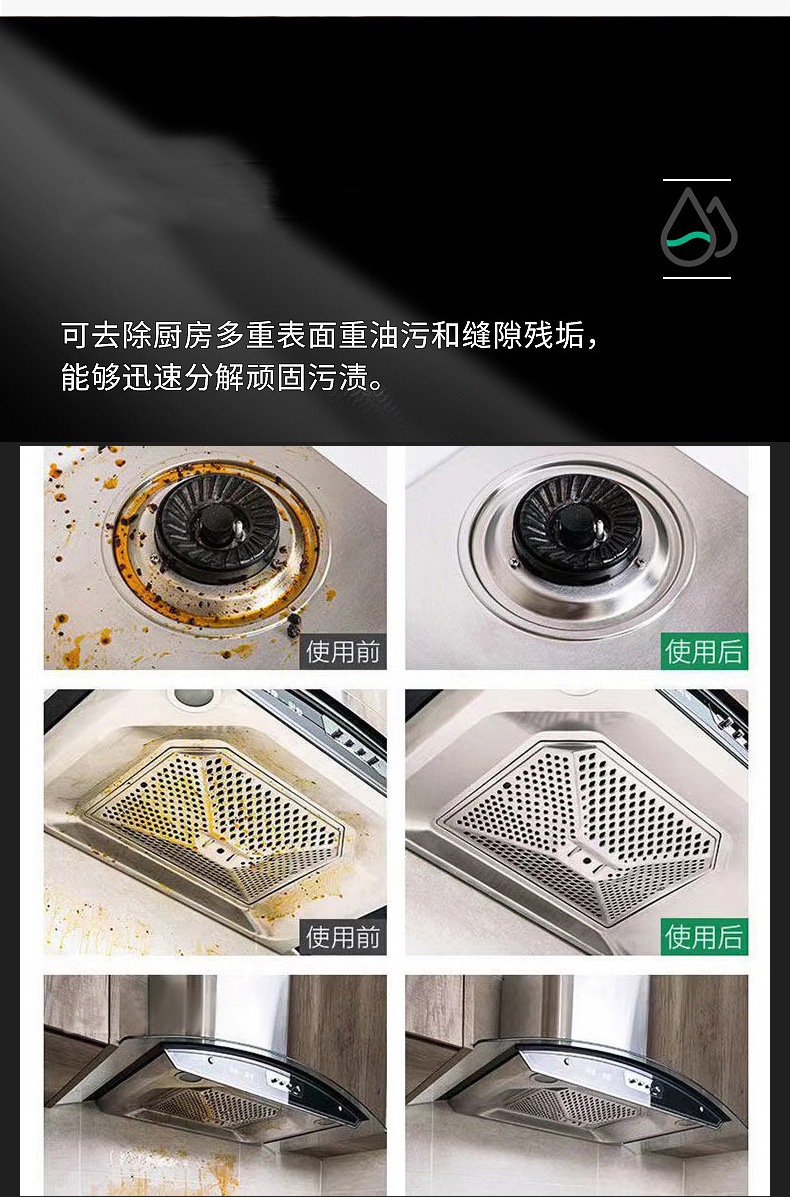 可去除厨房多重表面重油污和缝隙残垢，能够迅速分解顽固污渍。

使用前

使用后

使用前

使用后