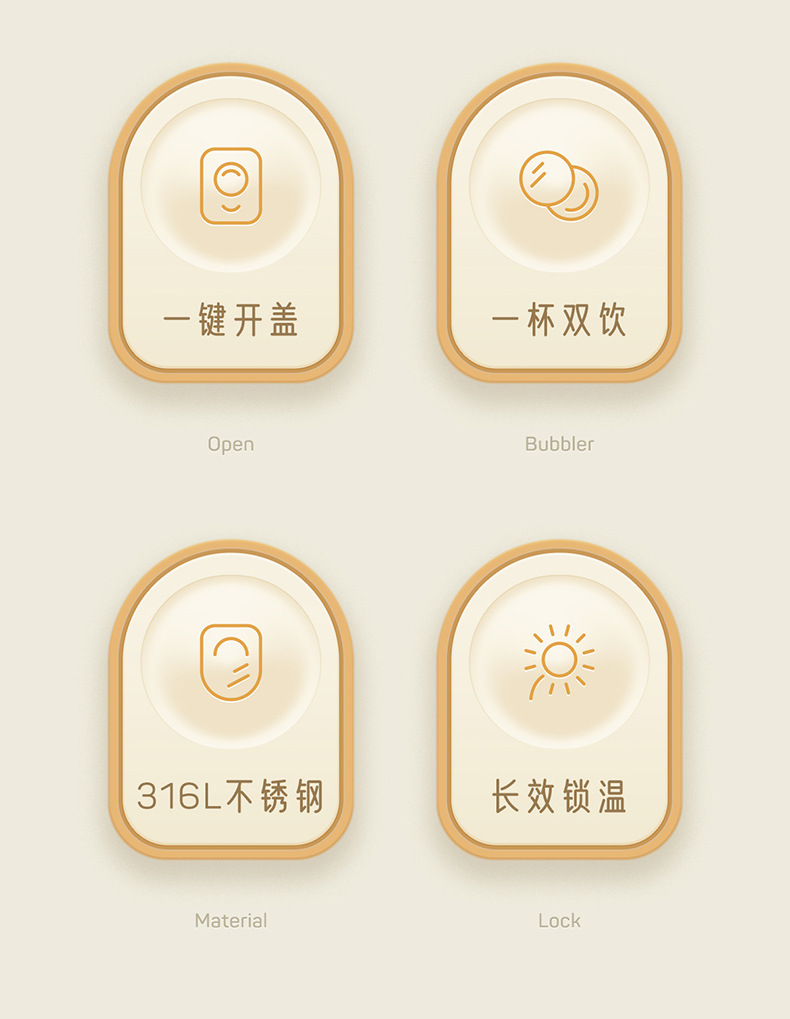 一键开盖

Open

一杯双饮

Bubbler

316L不锈钢

Material

长效锁温

Lock