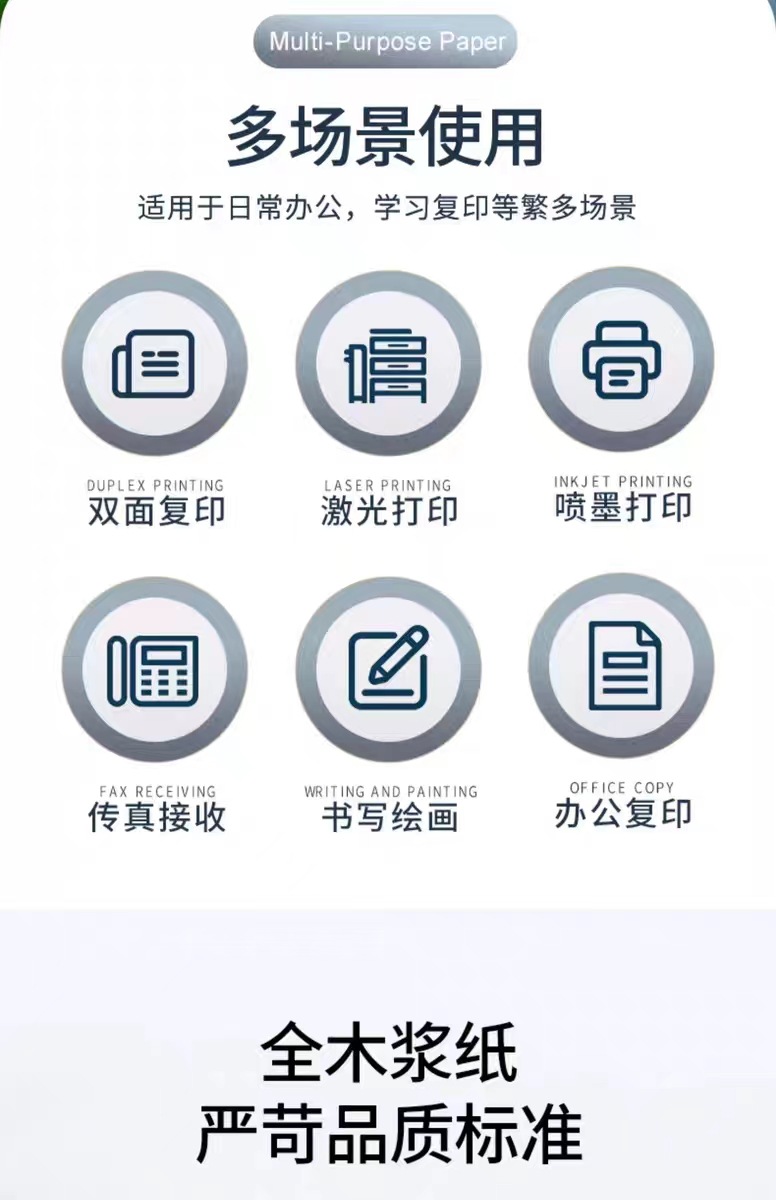 Multi-Purpose Paper

多场景使用

适用于日常办公，学习复印等繁多场景

DUPLEX PRINTING
双面复印

LASER PRINTING
激光打印

INKJET PRINTING
喷墨打印

FAX RECEIVING
传真接收

WRITING AND PAINTING
书写绘画

OFFICE COPY
办公复印

全木浆纸
严苛品质标准