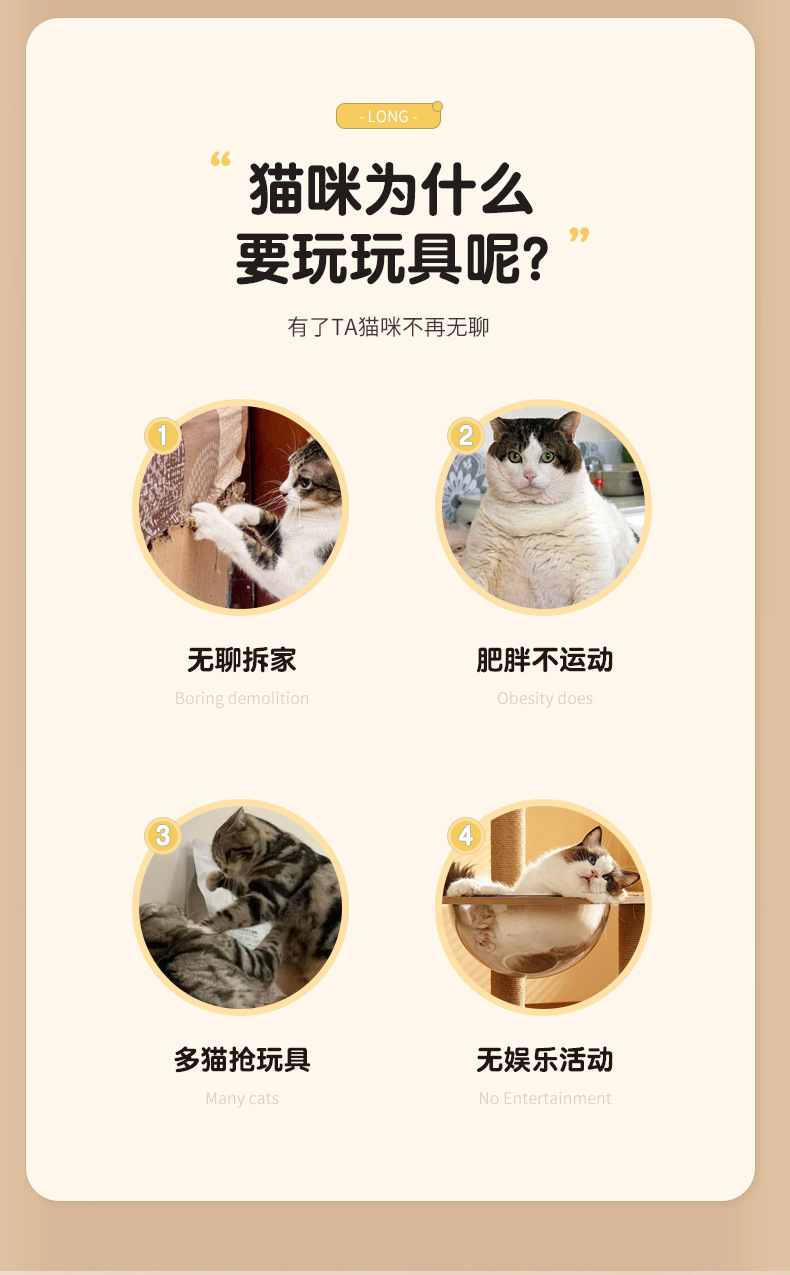 - LONG -

“猫咪为什么要玩玩具呢?”

有了TA猫咪不再无聊

1

无聊拆家

Boring demolition

2

肥胖不运动

Obesity does

3

多猫抢玩具

Many cats

4

无娱乐活动

No Entertainment