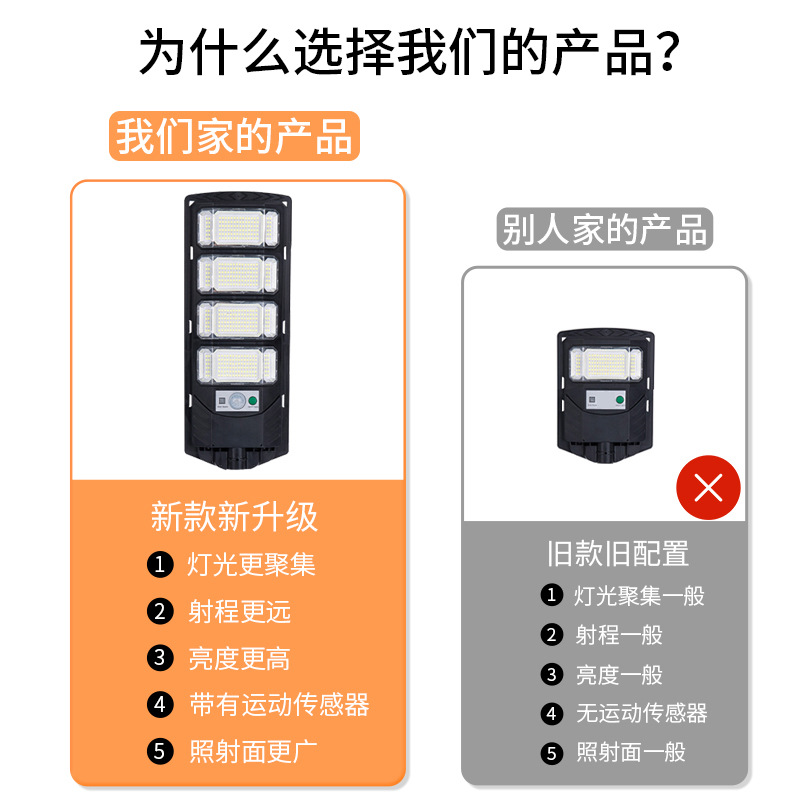 为什么选择我们的产品？

我们家的产品

新款新升级

1 灯光更聚集

2 射程更远

3 亮度更高

4 带有运动传感器

5 照射面更广

别人家的产品

旧款旧配置

1 灯光聚集一般

2 射程一般

3 亮度一般

4 无运动传感器

5 照射面一般