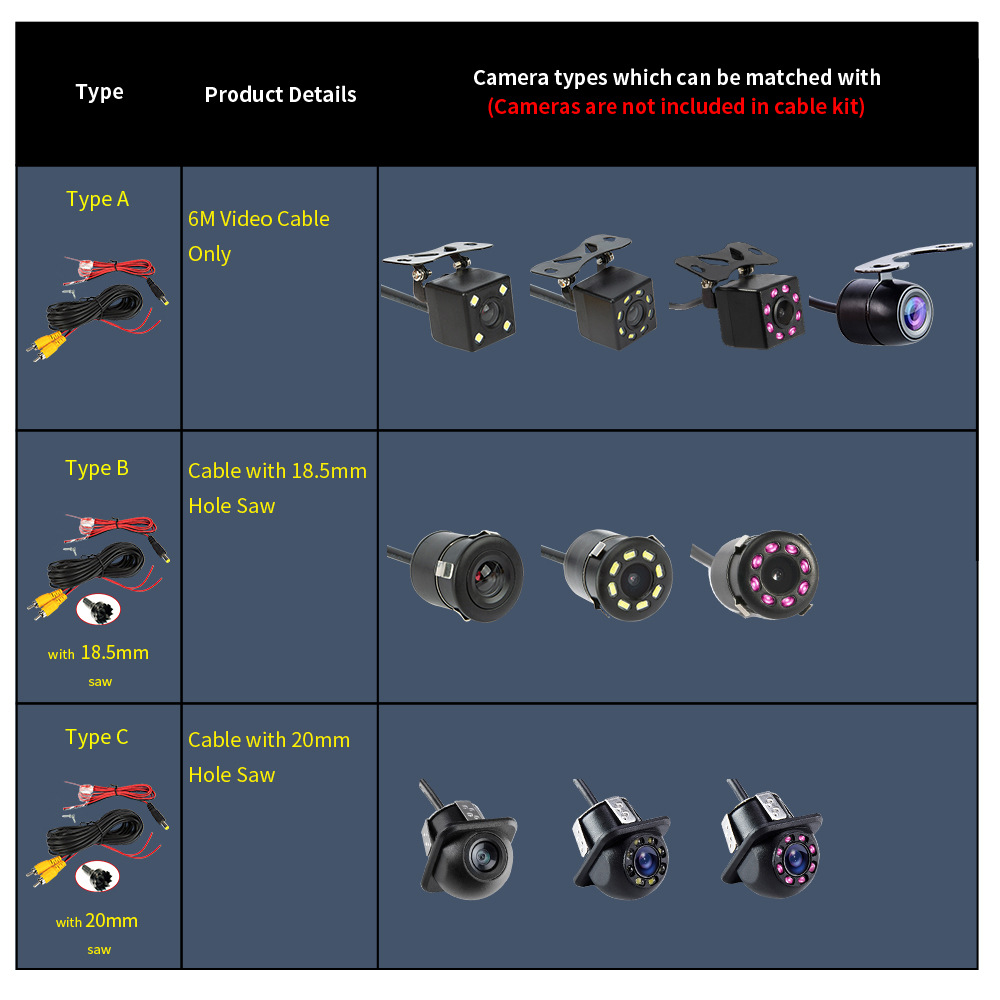 | Type | Product Details | Camera types which can be matched with (Cameras are not included in cable kit) |
|---|---|---|
| Type A | 6M Video Cable Only | |
| Type B with 18.5mm saw | Cable with 18.5mm Hole Saw | |
| Type C with 20mm saw | Cable with 20mm Hole Saw | |