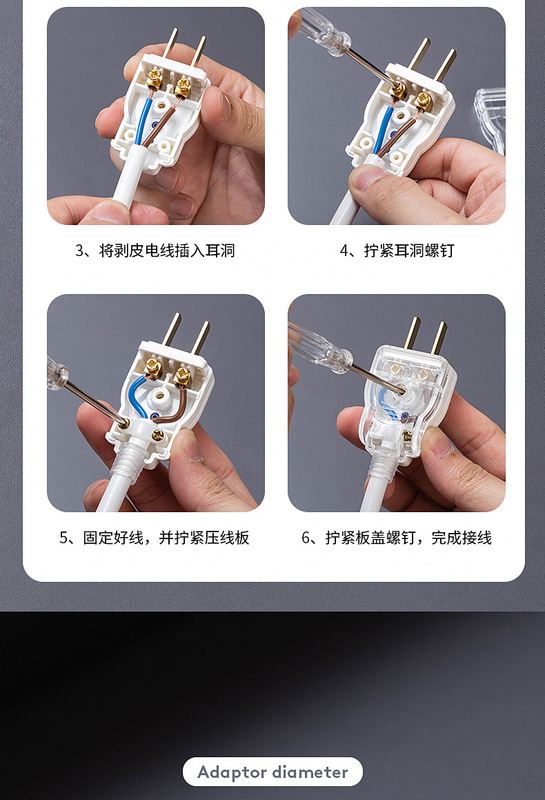 3、将剥皮电线插入耳洞

4、拧紧耳洞螺钉

5、固定好线，并拧紧压线板

6、拧紧板盖螺钉，完成接线

Adaptor diameter