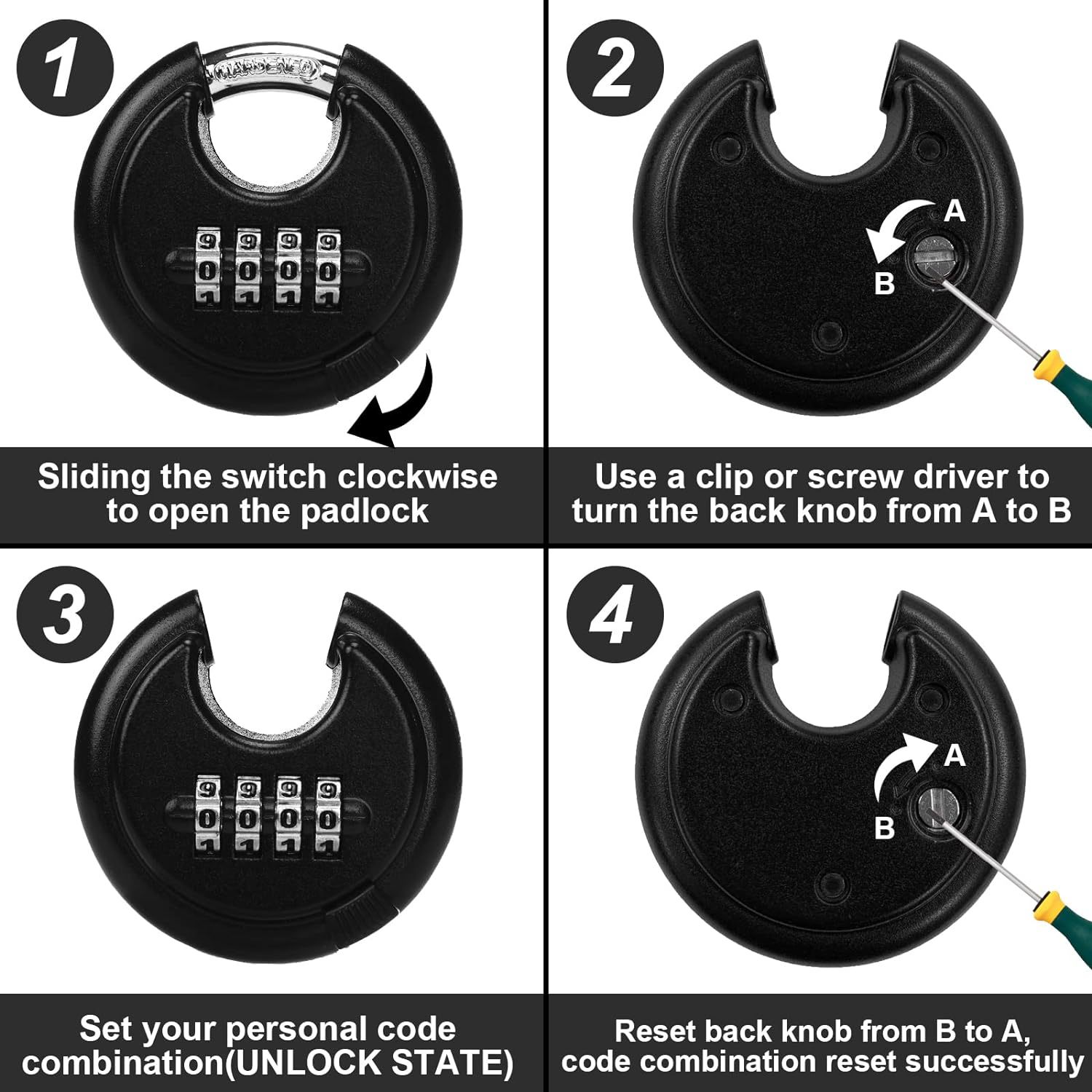 1

HARDENED

9 9 9 9
0 0 0 0
1 1 1 1

Sliding the switch clockwise to open the padlock

2

A

B

Use a clip or screw driver to turn the back knob from A to B

3

9 9 9 9
0 0 0 0
1 1 1 1

Set your personal code combination(UNLOCK STATE)

4

A

B

Reset back knob from B to A, code combination reset successfully