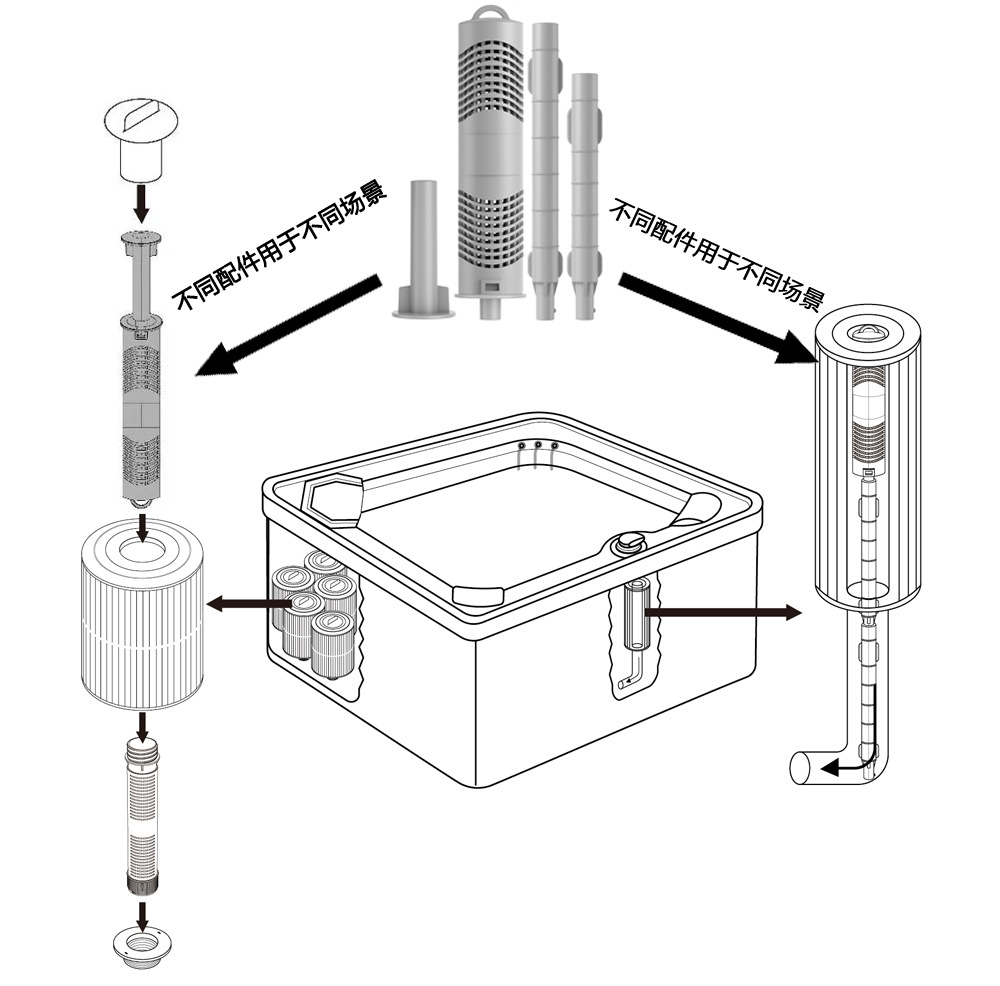 不同配件用于不同场景

不同配件用于不同场景