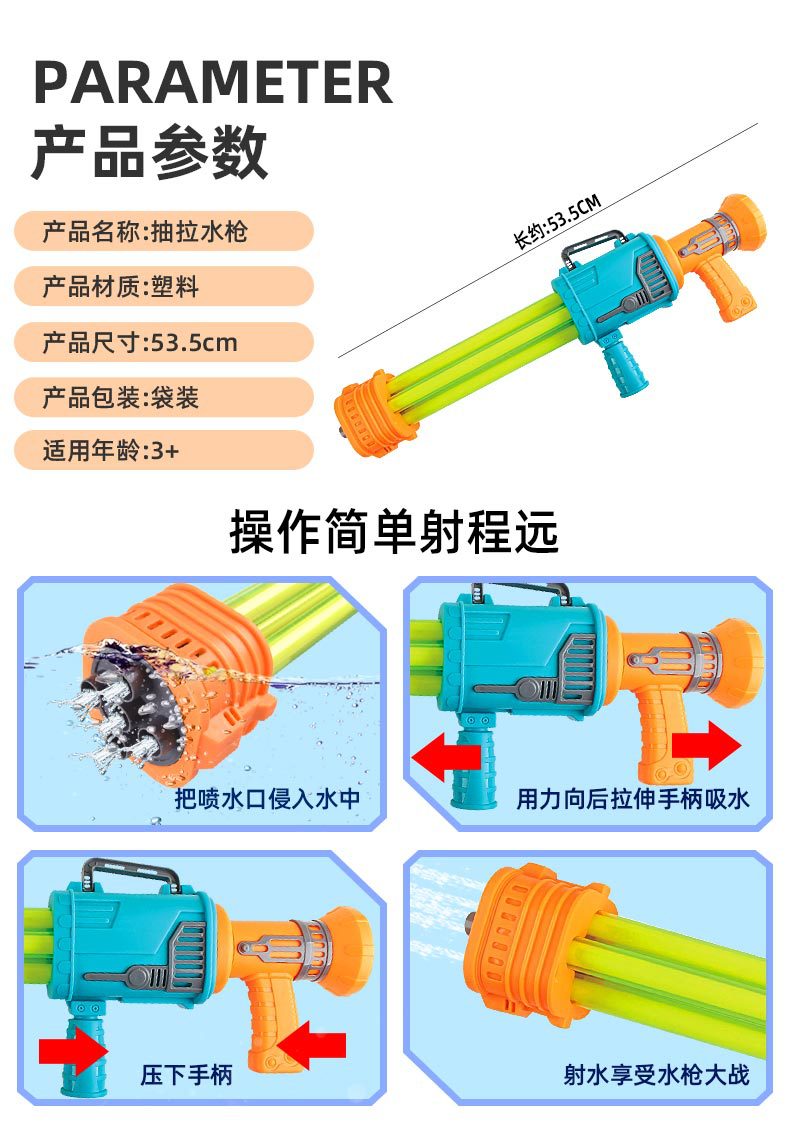 PARAMETER
产品参数

产品名称:抽拉水枪

产品材质:塑料

产品尺寸:53.5cm

产品包装:袋装

适用年龄:3+

长约:53.5CM

操作简单射程远

把喷水口侵入水中

用力向后拉伸手柄吸水

压下手柄

射水享受水枪大战