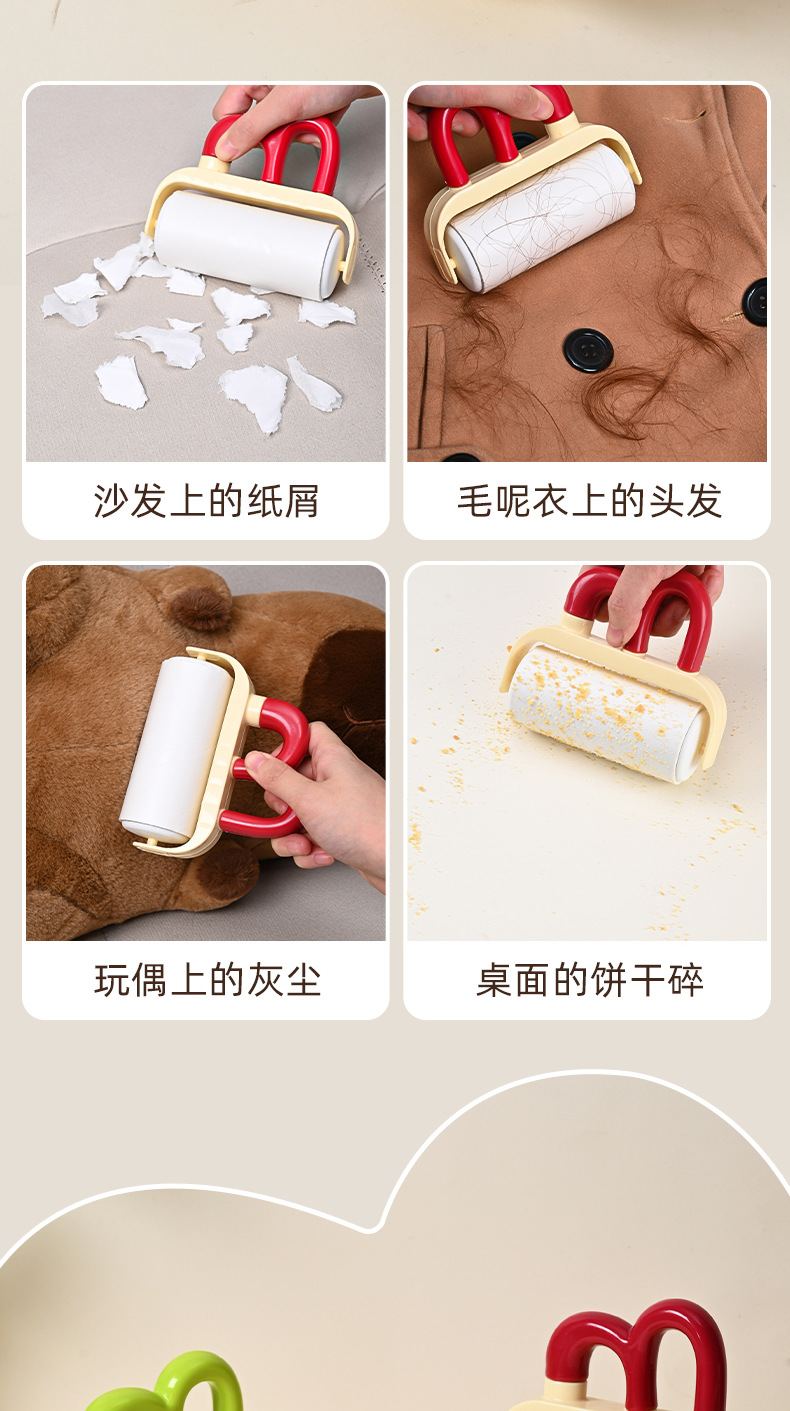 沙发上的纸屑

毛呢衣上的头发

玩偶上的灰尘

桌面的饼干碎