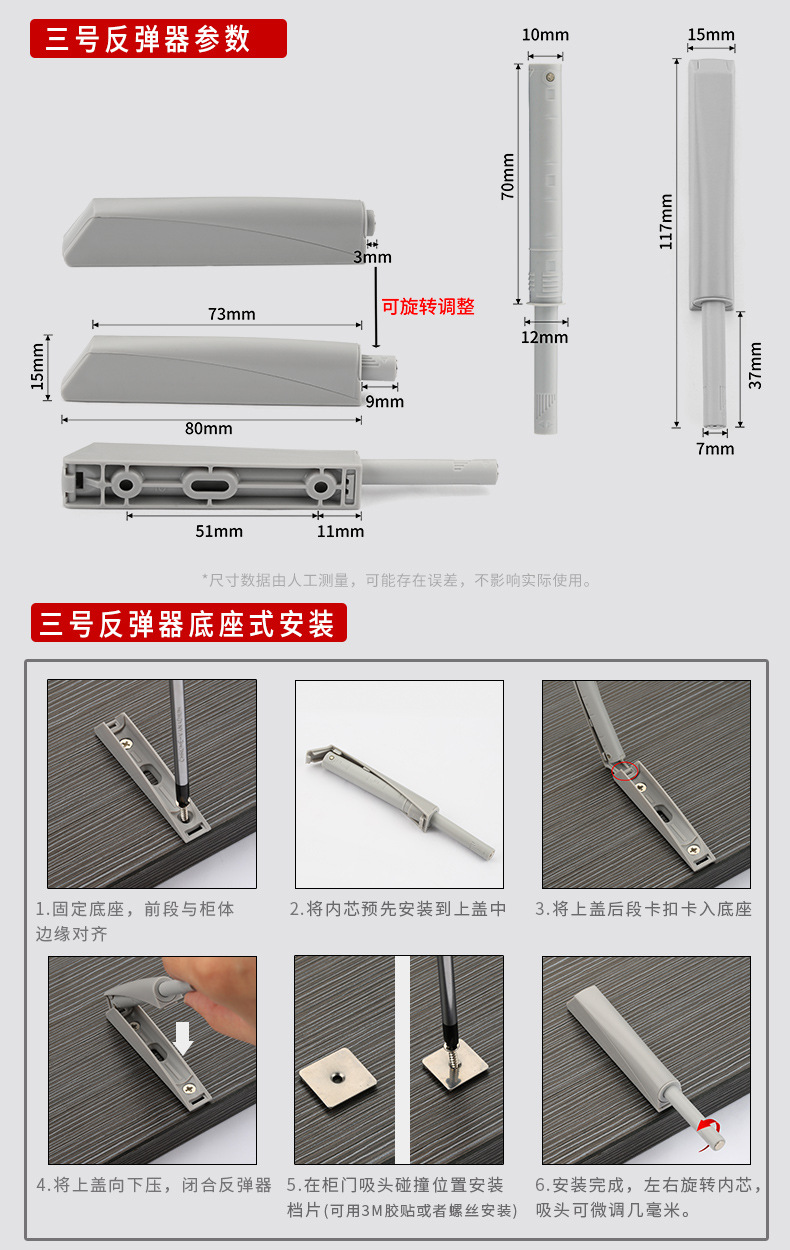 三号反弹器参数

3mm

可旋转调整

73mm

15mm

9mm

80mm

51mm

11mm

10mm

70mm

12mm

15mm

117mm

37mm

7mm

*尺寸数据由人工测量，可能存在误差，不影响实际使用。

三号反弹器底座式安装

1.固定底座，前段与柜体边缘对齐

2.将内芯预先安装到上盖中

3.将上盖后段卡扣卡入底座

4.将上盖向下压，闭合反弹器

5.在柜门吸头碰撞位置安装档片(可用3M胶贴或者螺丝安装)

6.安装完成，左右旋转内芯，吸头可微调几毫米。