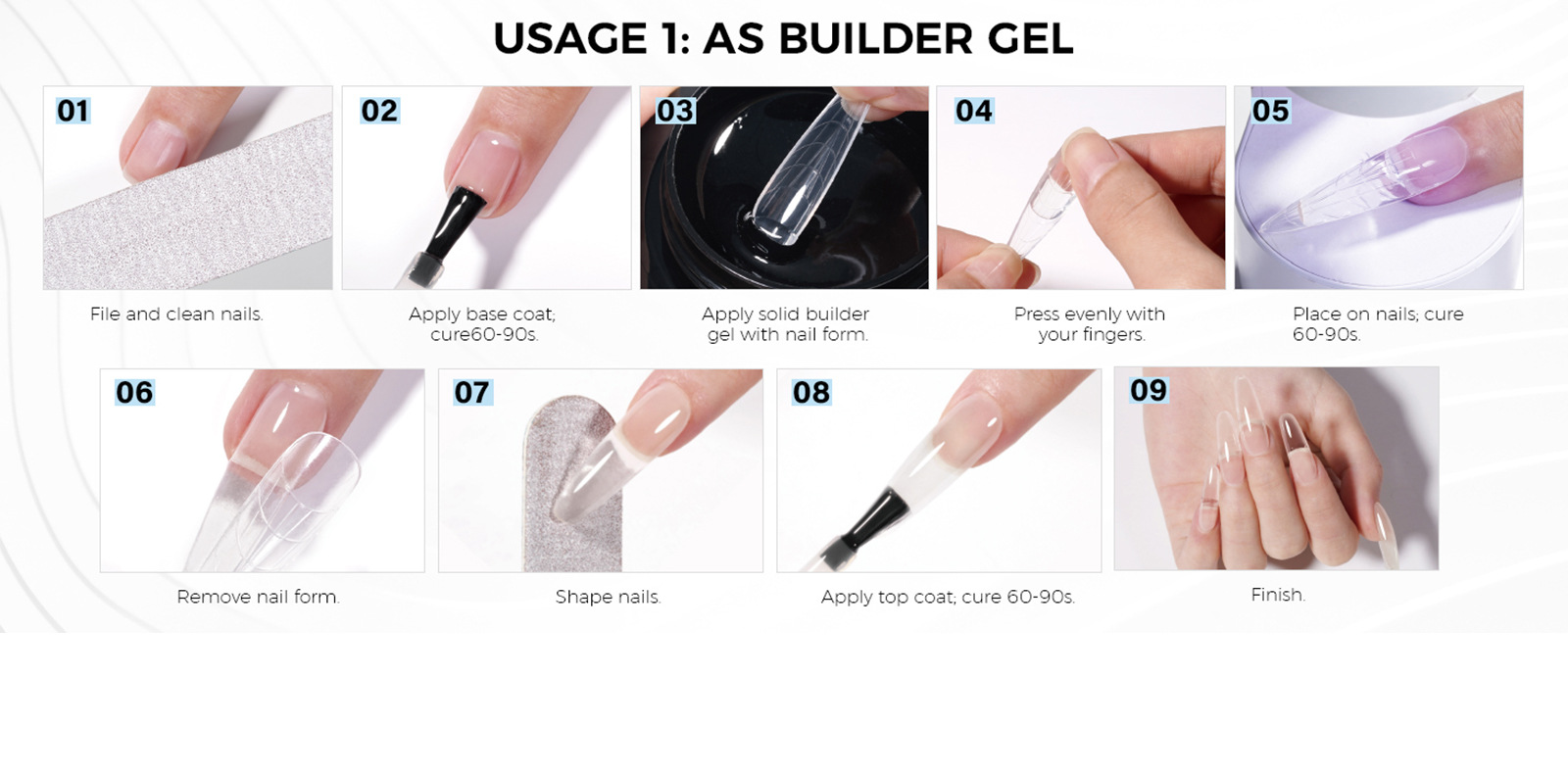 USAGE 1: AS BUILDER GEL

01
File and clean nails.

02
Apply base coat; cure60-90s.

03
Apply solid builder gel with nail form.

04
Press evenly with your fingers.

05
Place on nails; cure 60-90s.

06
Remove nail form.

07
Shape nails.

08
Apply top coat; cure 60-90s.

09
Finish.