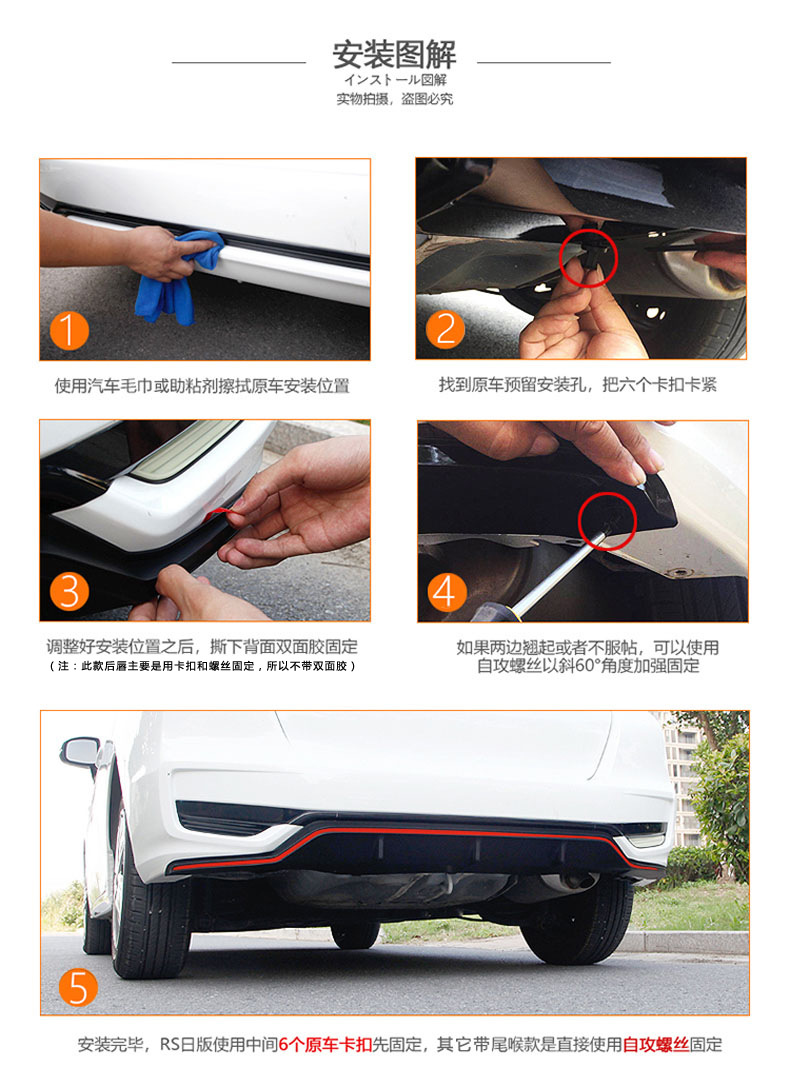 安装图解
インストール図解
实物拍摄，盗图必究

1

使用汽车毛巾或助粘剂擦拭原车安装位置

2

找到原车预留安装孔，把六个卡扣卡紧

3

调整好安装位置之后，撕下背面双面胶固定
（注：此款后唇主要是用卡扣和螺丝固定，所以不带双面胶）

4

如果两边翘起或者不服帖，可以使用自攻螺丝以斜60°角度加强固定

5

安装完毕，RS日版使用中间6个原车卡扣先固定，其它带尾喉款是直接使用自攻螺丝固定