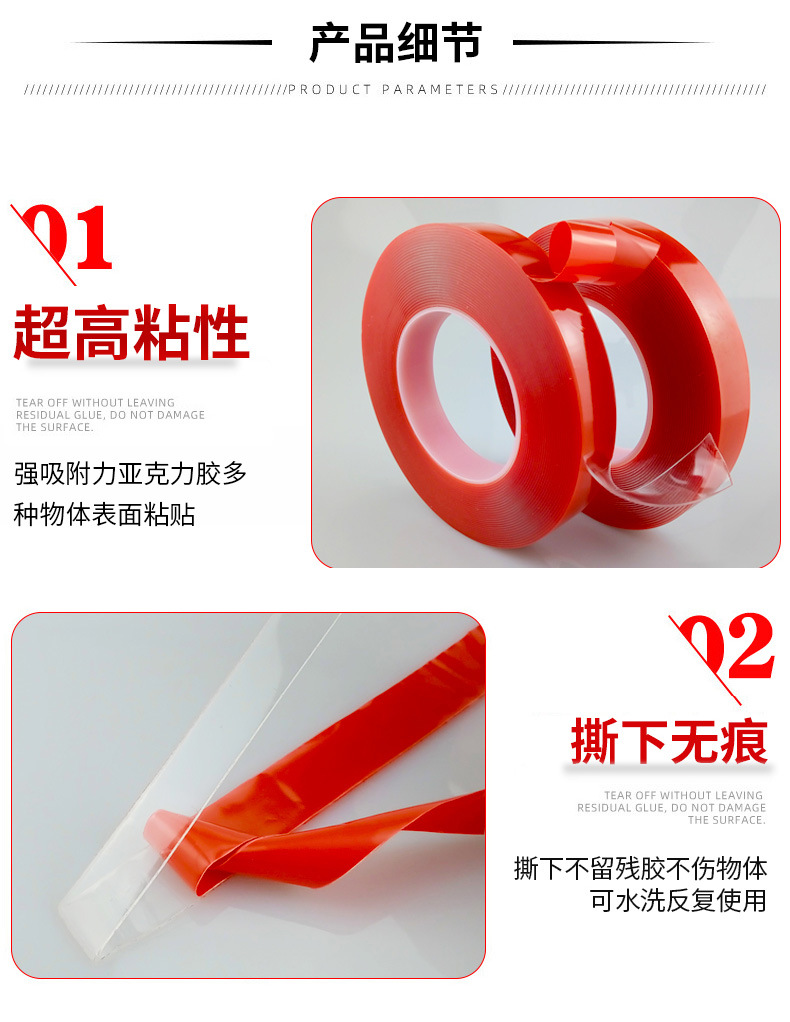 产品细节

PRODUCT PARAMETERS

01

超高粘性

TEAR OFF WITHOUT LEAVING RESIDUAL GLUE, DO NOT DAMAGE THE SURFACE.

强吸附力亚克力胶多种物体表面粘贴

02

撕下无痕

TEAR OFF WITHOUT LEAVING RESIDUAL GLUE, DO NOT DAMAGE THE SURFACE.

撕下不留残胶不伤物体
可水洗反复使用