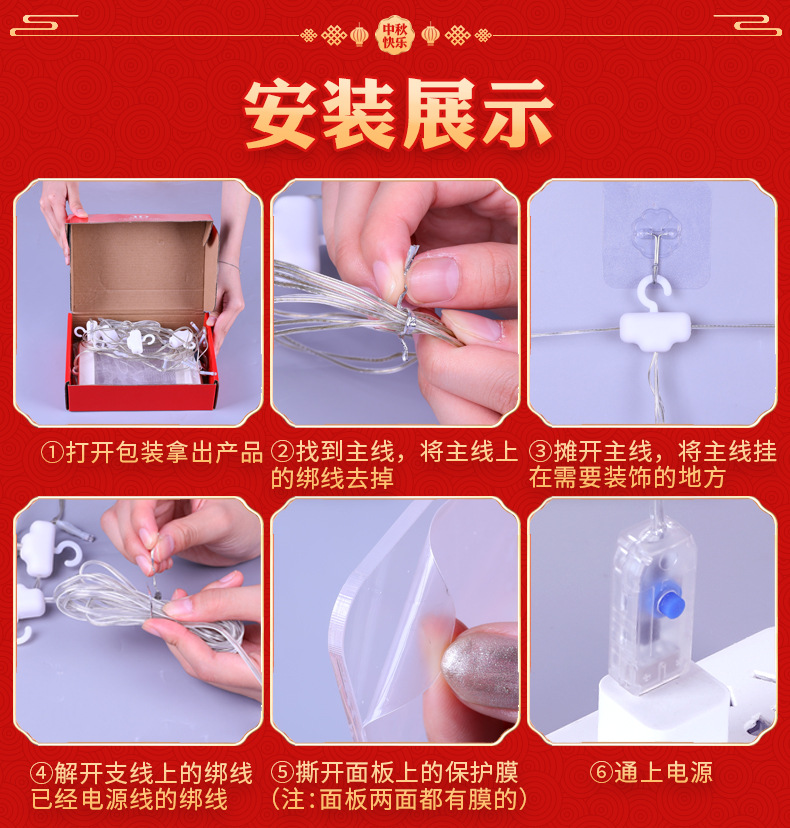 中秋快乐

安装展示

①打开包装拿出产品

②找到主线，将主线上的绑线去掉

③摊开主线，将主线挂在需要装饰的地方

④解开支线上的绑线已经电源线的绑线

⑤撕开面板上的保护膜（注：面板两面都有膜的）

⑥通上电源