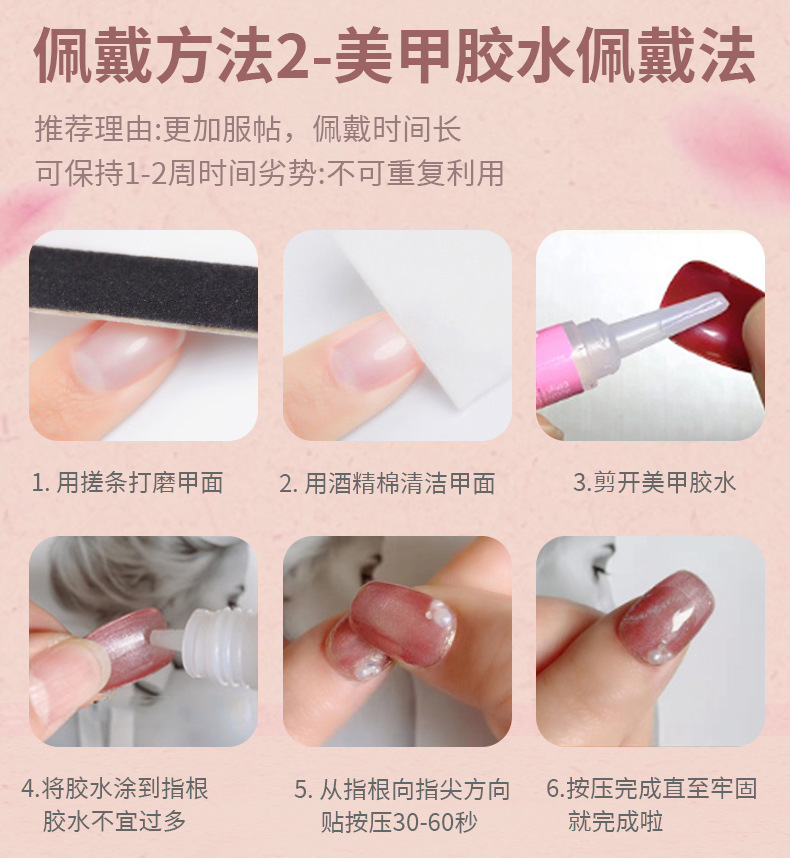 佩戴方法2-美甲胶水佩戴法

推荐理由:更加服帖，佩戴时间长
可保持1-2周时间劣势:不可重复利用

1. 用搓条打磨甲面

2. 用酒精棉清洁甲面

3.剪开美甲胶水

4.将胶水涂到指根
胶水不宜过多

5. 从指根向指尖方向
贴按压30-60秒

6.按压完成直至牢固
就完成啦