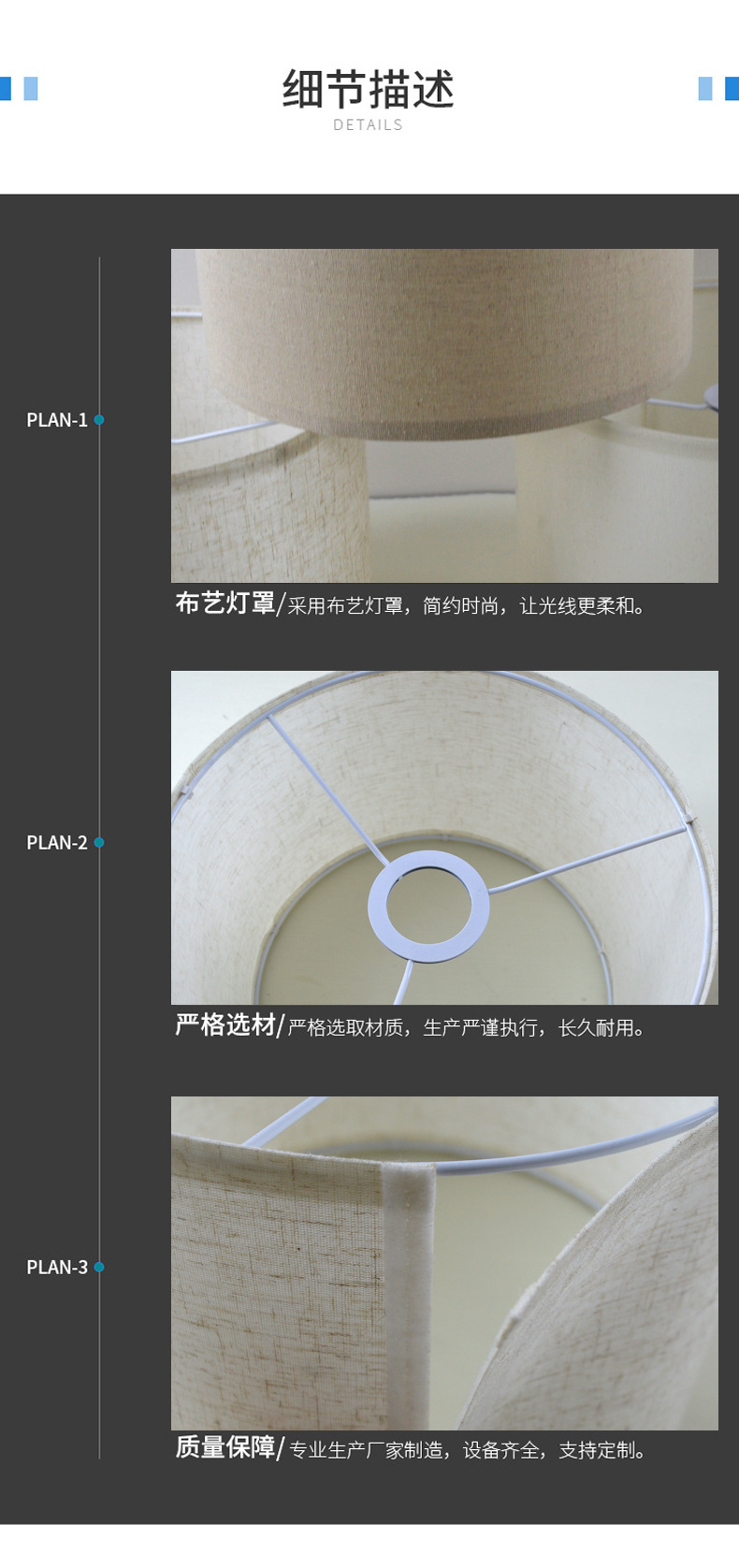 细节描述
DETAILS

PLAN-1

布艺灯罩/采用布艺灯罩，简约时尚，让光线更柔和。

PLAN-2

严格选材/严格选取材质，生产严谨执行，长久耐用。

PLAN-3

质量保障/专业生产厂家制造，设备齐全，支持定制。