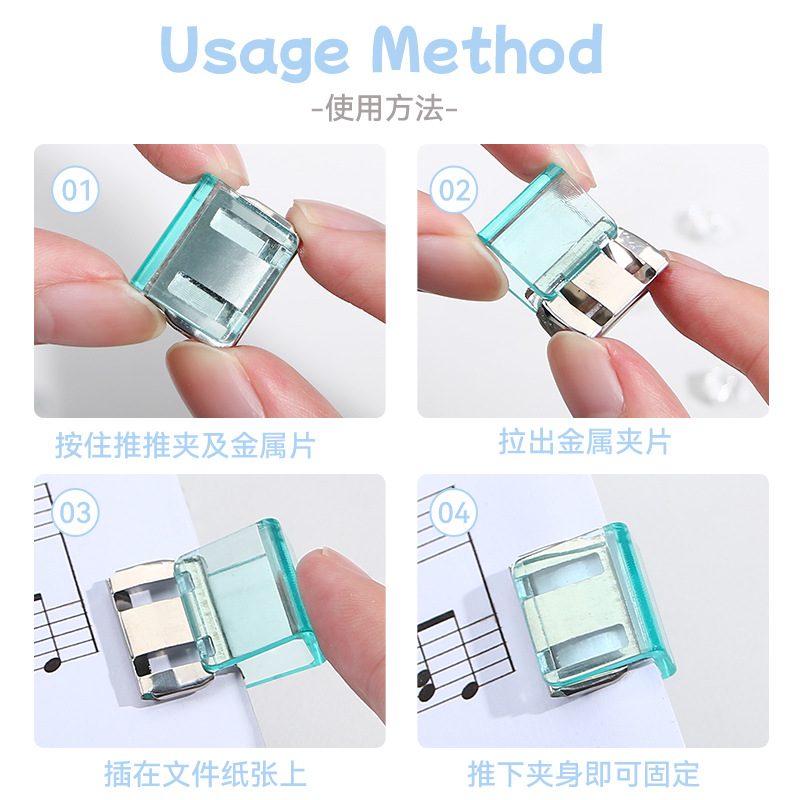 Usage Method
-使用方法-

01
按住推推夹及金属片

02
拉出金属夹片

03
插在文件纸张上

04
推下夹身即可固定