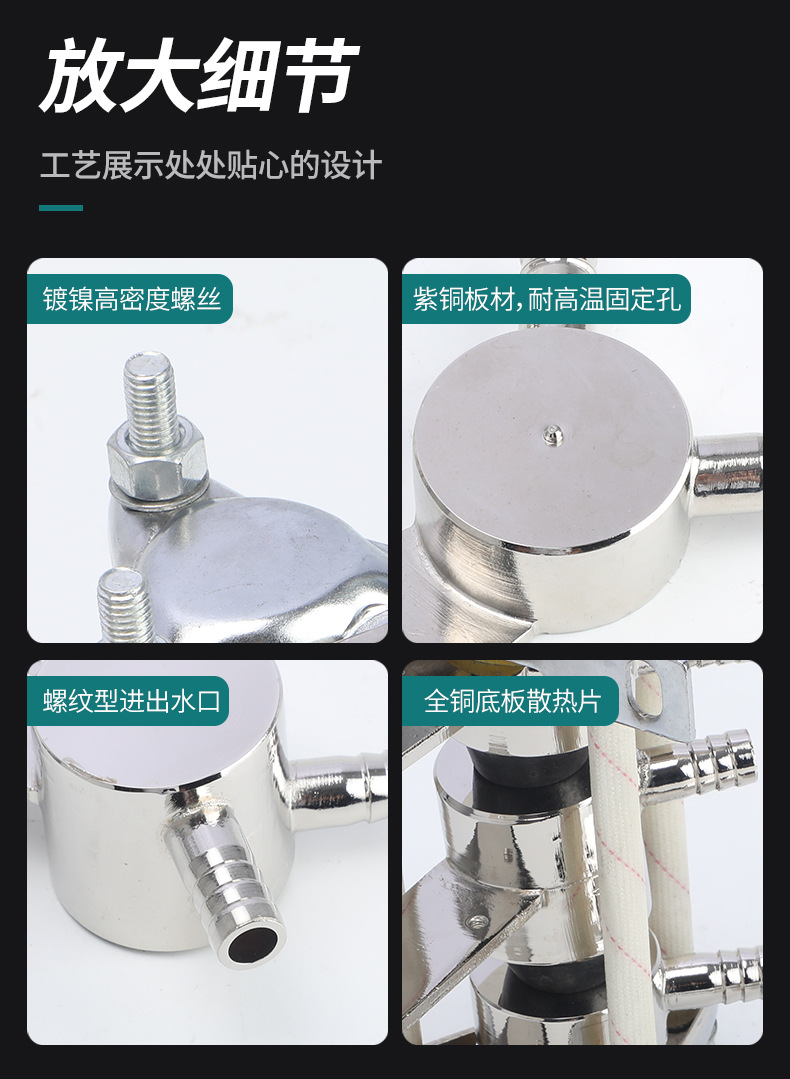 放大细节

工艺展示处处贴心的设计

镀镍高密度螺丝

紫铜板材，耐高温固定孔

螺纹型进出水口

全铜底板散热片