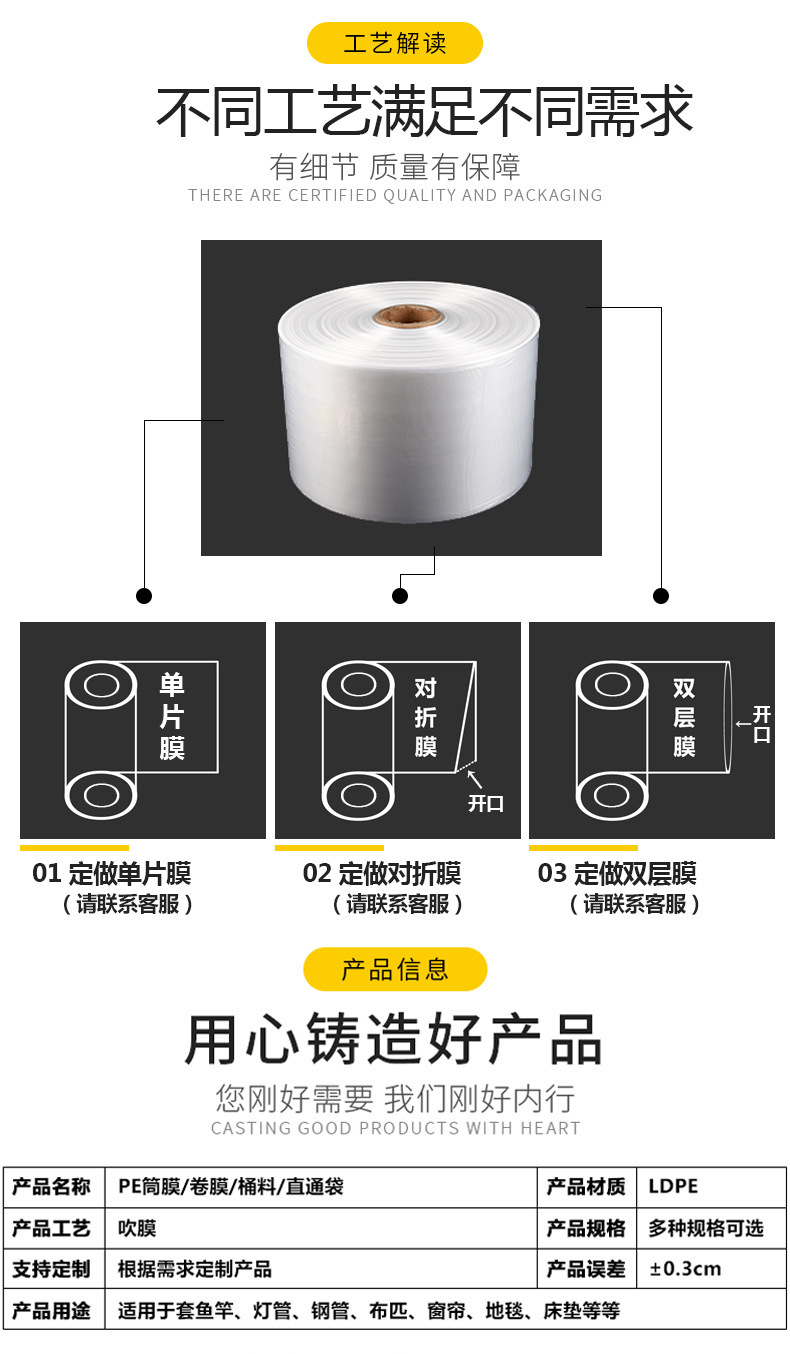 工艺解读

不同工艺满足不同需求

有细节 质量有保障
THERE ARE CERTIFIED QUALITY AND PACKAGING

单片膜

对折膜

开口

双层膜

开口

01 定做单片膜
（请联系客服）

02 定做对折膜
（请联系客服）

03 定做双层膜
（请联系客服）

产品信息

用心铸造好产品

您刚好需要 我们刚好内行
CASTING GOOD PRODUCTS WITH HEART

| 产品名称 | PE筒膜/卷膜/桶料/直通袋 | 产品材质 | LDPE |
|---|---|---|---|
| 产品工艺 | 吹膜 | 产品规格 | 多种规格可选 |
| 支持定制 | 根据需求定制产品 | 产品误差 | ±0.3cm |
| 产品用途 | 适用于套鱼竿、灯管、钢管、布匹、窗帘、地毯、床垫等等 | | |