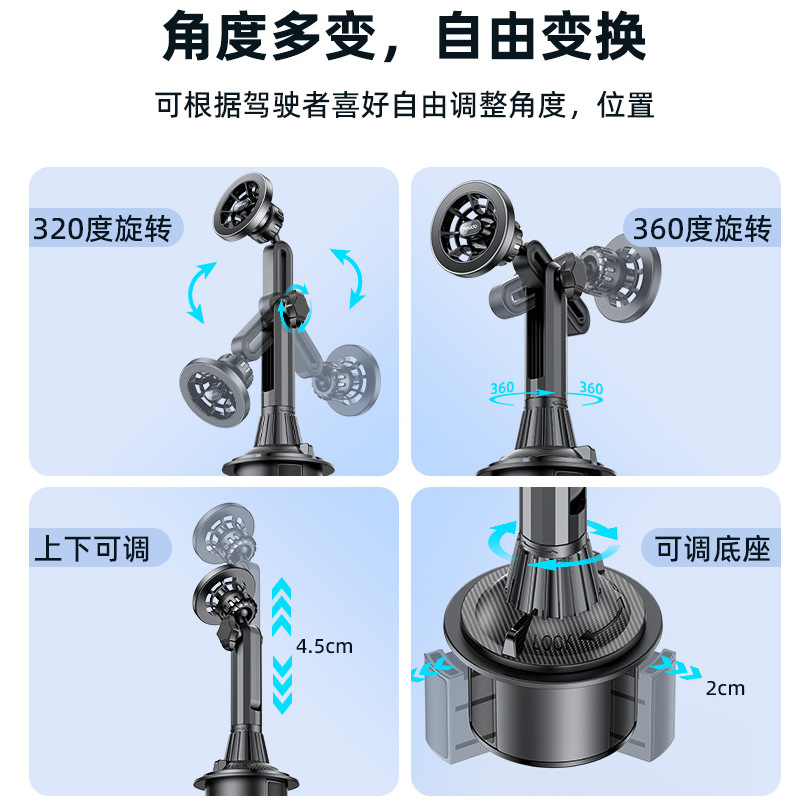 角度多变，自由变换

可根据驾驶者喜好自由调整角度，位置

320度旋转

360度旋转

360 360

上下可调

4.5cm

可调底座

LOCK

2cm