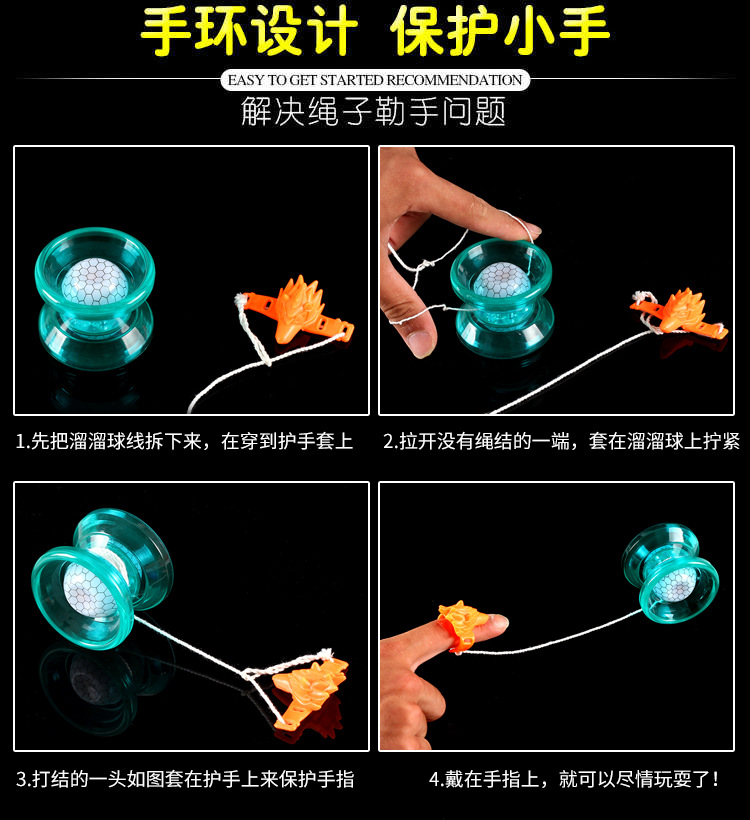 手环设计 保护小手

EASY TO GET STARTED RECOMMENDATION

解决绳子勒手问题

1.先把溜溜球线拆下来，在穿到护手套上

2.拉开没有绳结的一端，套在溜溜球上拧紧

3.打结的一头如图套在护手上来保护手指

4.戴在手指上，就可以尽情玩耍了！