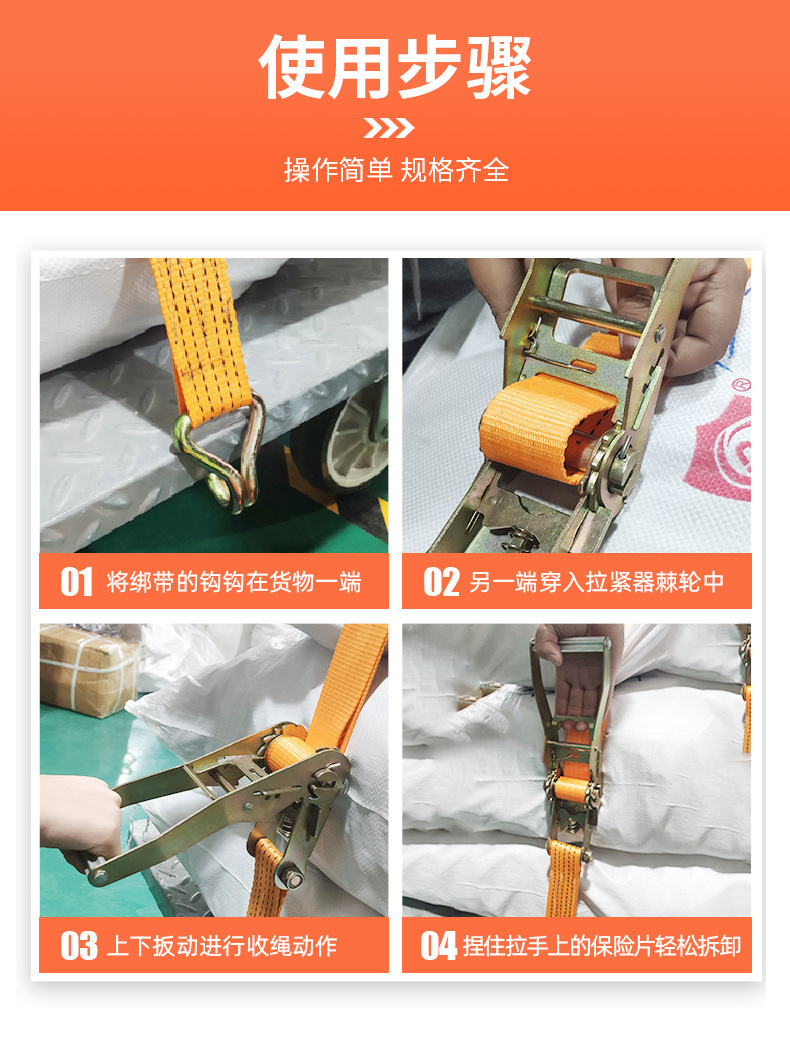 使用步骤

操作简单 规格齐全

01 将绑带的钩钩在货物一端

02 另一端穿入拉紧器棘轮中

03 上下扳动进行收绳动作

04 捏住拉手上的保险片轻松拆卸