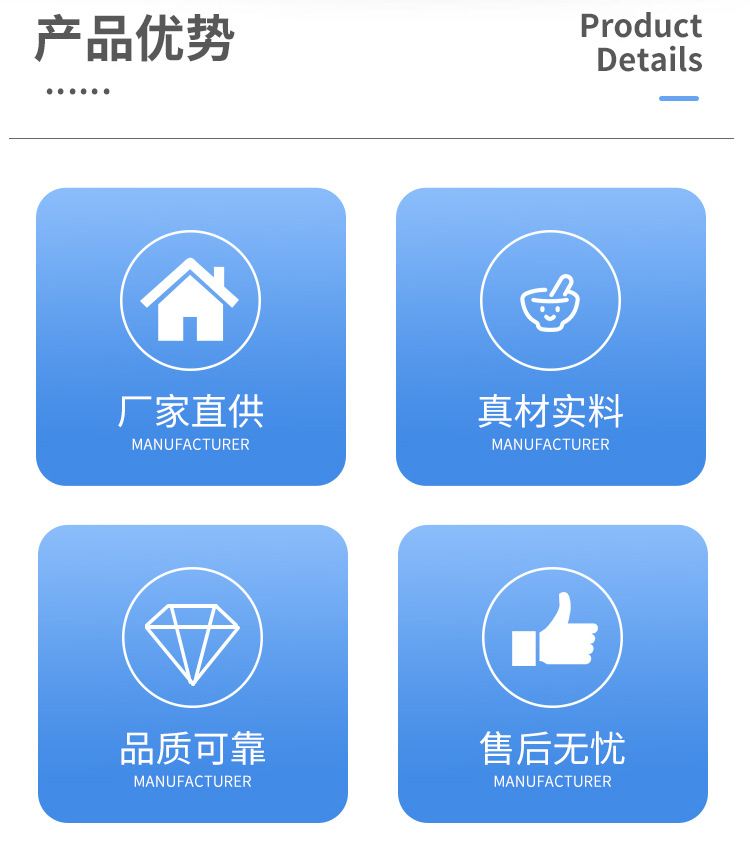 产品优势

Product
Details

厂家直供
MANUFACTURER

真材实料
MANUFACTURER

品质可靠
MANUFACTURER

售后无忧
MANUFACTURER