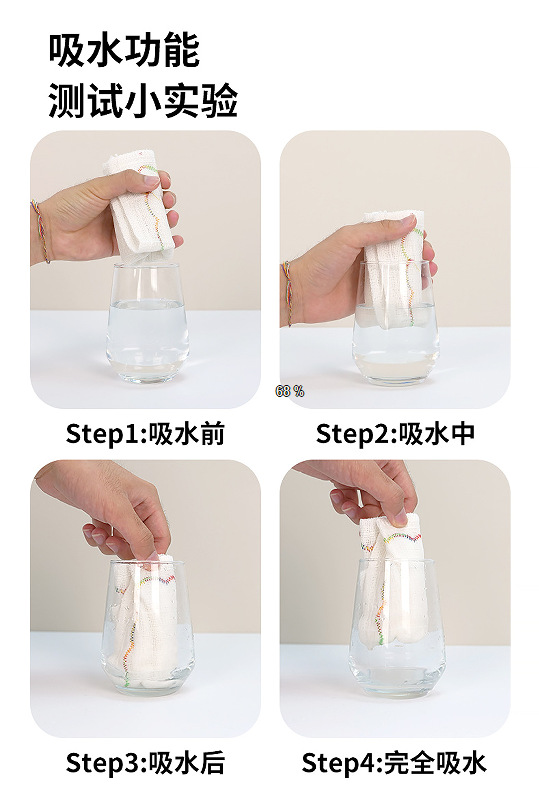 吸水功能
测试小实验

68 %

Step1:吸水前

Step2:吸水中

Step3:吸水后

Step4:完全吸水