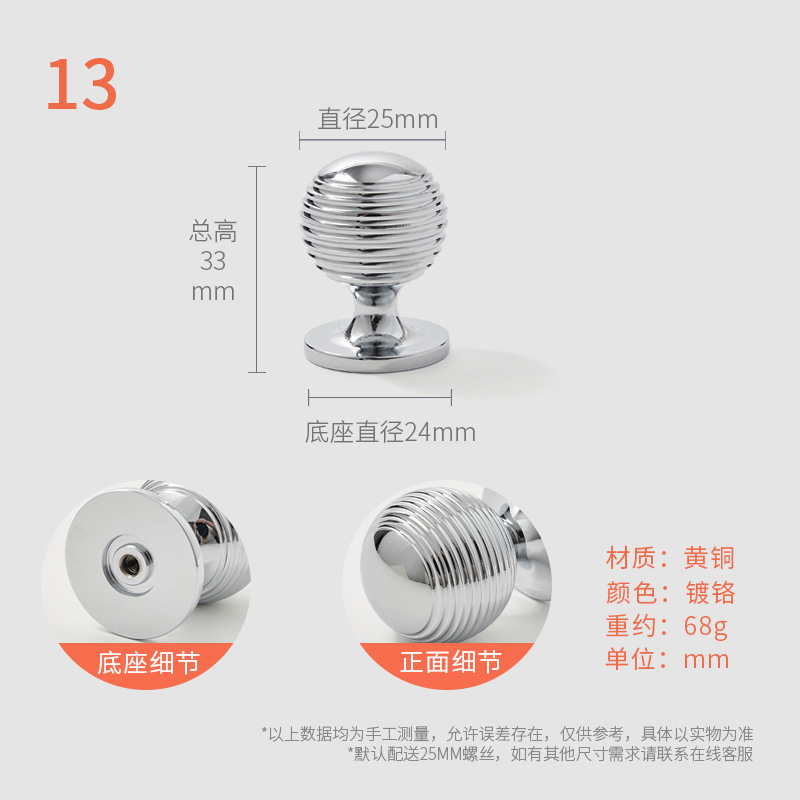 13

直径25mm

总高
33
mm

底座直径24mm

底座细节

正面细节

材质：黄铜
颜色：镀铬
重约：68g
单位：mm

*以上数据均为手工测量，允许误差存在，仅供参考，具体以实物为准
*默认配送25MM螺丝，如有其他尺寸需求请联系在线客服