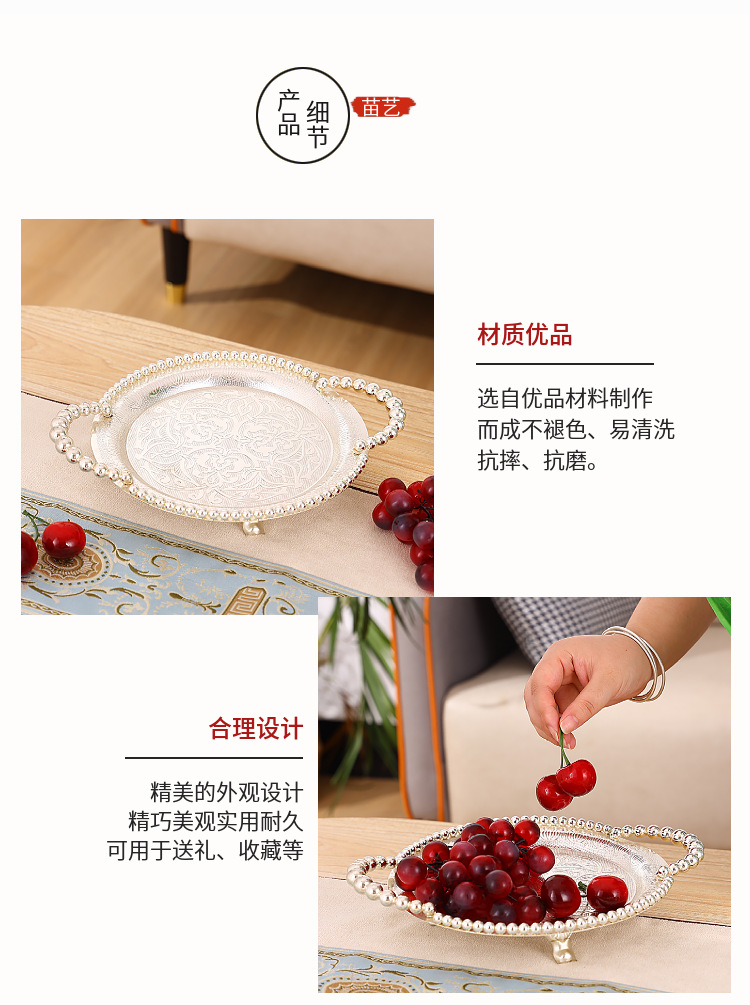 产品细节

苗艺

材质优品

选自优品材料制作
而成不褪色、易清洗
抗摔、抗磨。

合理设计

精美的外观设计
精巧美观实用耐久
可用于送礼、收藏等