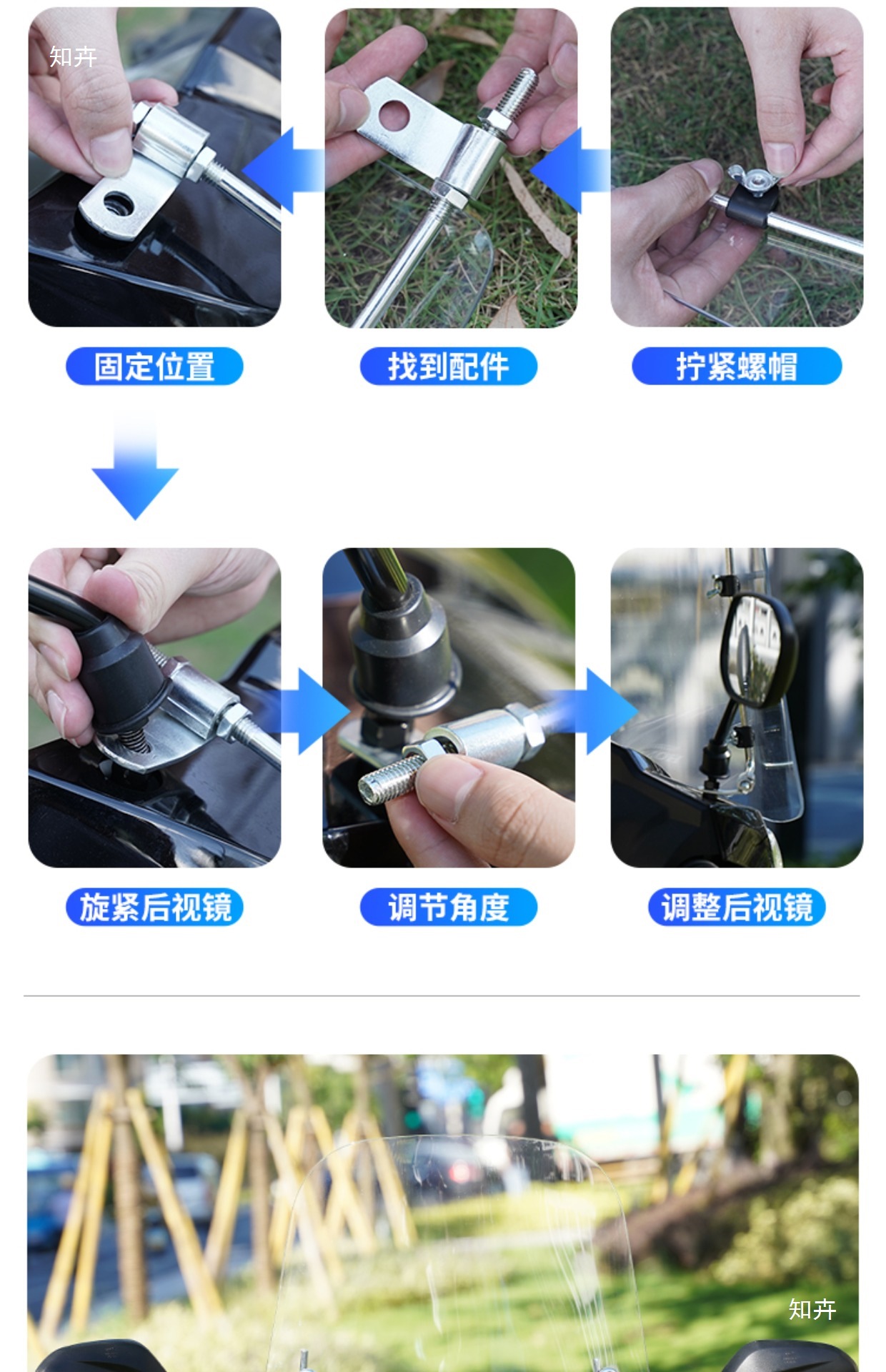 知卉

固定位置

找到配件

拧紧螺帽

旋紧后视镜

调节角度

调整后视镜

知卉