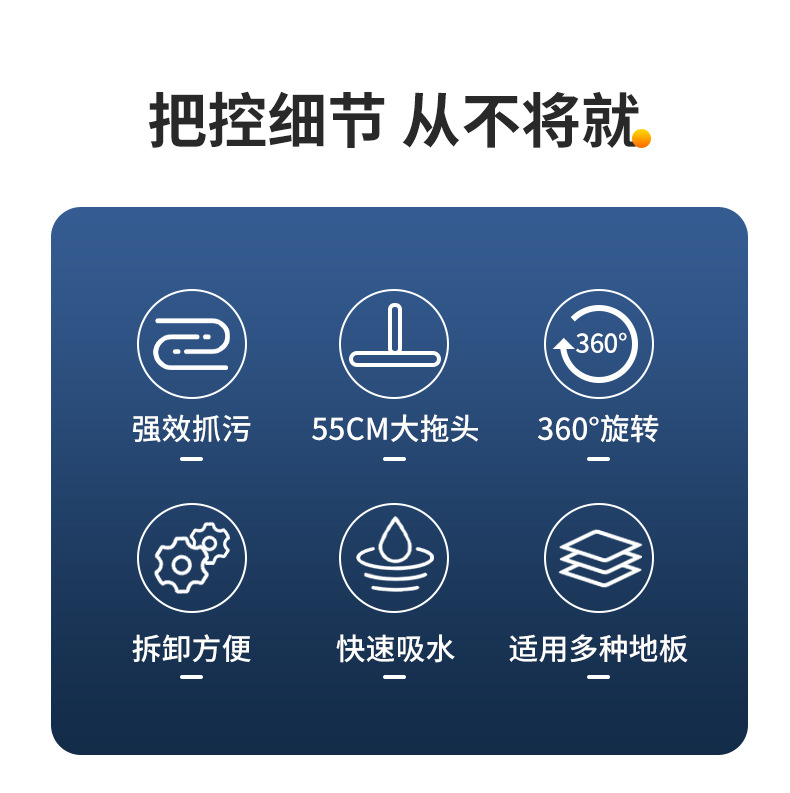 把控细节 从不将就

360°

强效抓污

55CM大拖头

360°旋转

拆卸方便

快速吸水

适用多种地板