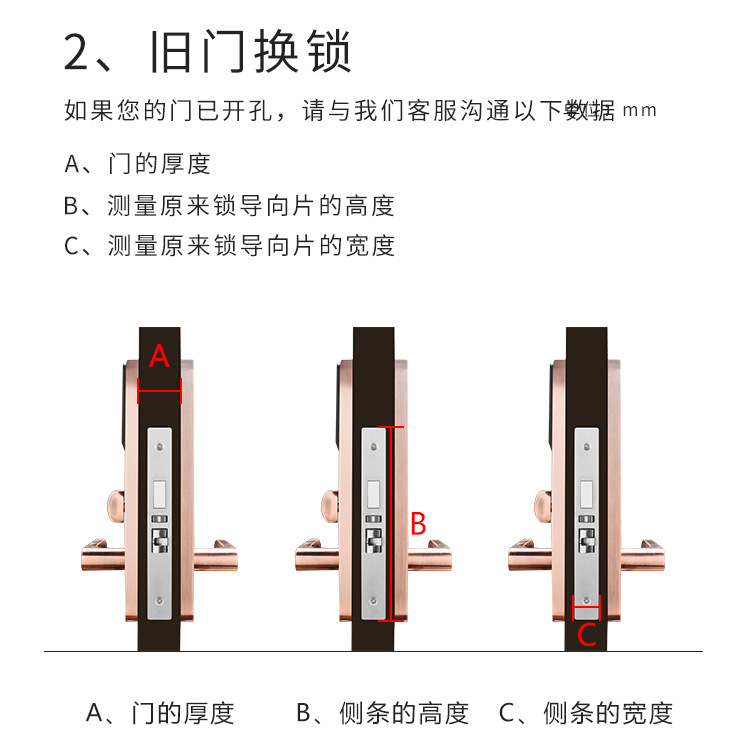 2、旧门换锁

如果您的门已开孔，请与我们客服沟通以下数据 mm

A、门的厚度

B、测量原来锁导向片的高度

C、测量原来锁导向片的宽度

A

B

C

A、门的厚度　B、侧条的高度　C、侧条的宽度