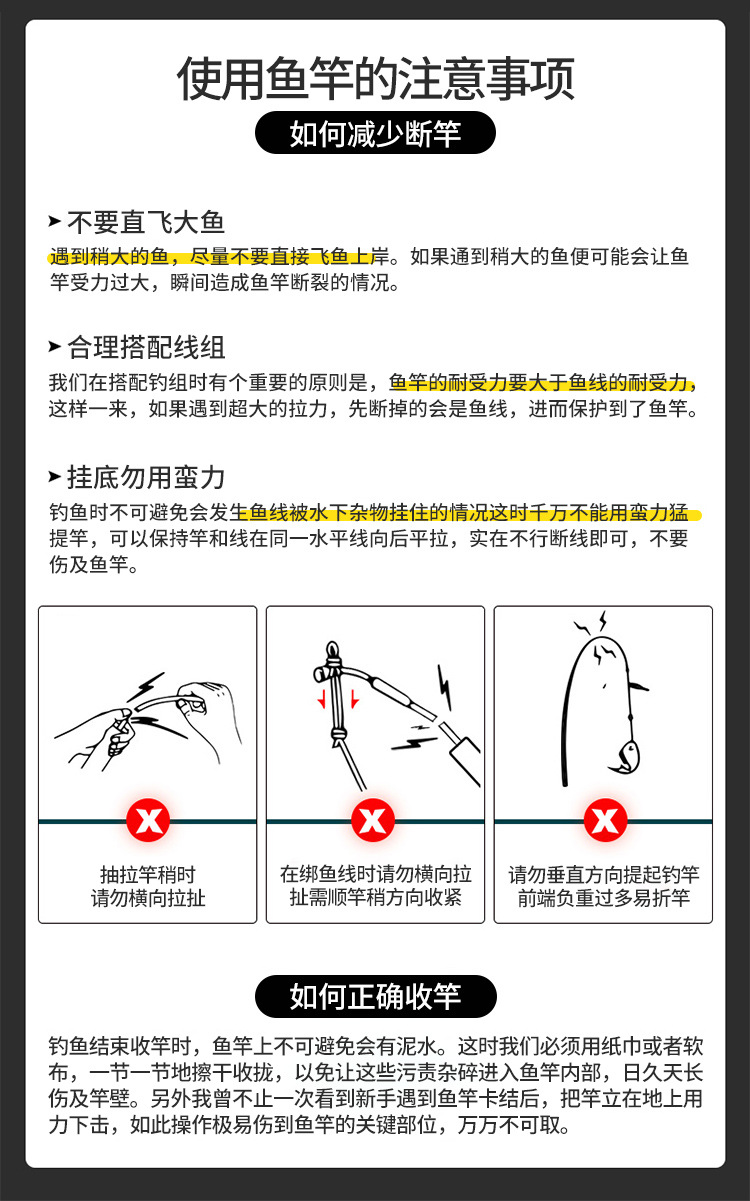 使用鱼竿的注意事项

如何减少断竿

➤ 不要直飞大鱼

遇到稍大的鱼，尽量不要直接飞鱼上岸。如果通到稍大的鱼便可能会让鱼竿受力过大，瞬间造成鱼竿断裂的情况。

➤ 合理搭配线组

我们在搭配钓组时有个重要的原则是，鱼竿的耐受力要大于鱼线的耐受力，这样一来，如果遇到超大的拉力，先断掉的会是鱼线，进而保护到了鱼竿。

➤ 挂底勿用蛮力

钓鱼时不可避免会发生鱼线被水下杂物挂住的情况这时千万不能用蛮力猛提竿，可以保持竿和线在同一水平线向后平拉，实在不行断线即可，不要伤及鱼竿。

X

抽拉竿稍时
请勿横向拉扯

X

在绑鱼线时请勿横向拉扯需顺竿稍方向收紧

X

请勿垂直方向提起钓竿
前端负重过多易折竿

如何正确收竿

钓鱼结束收竿时，鱼竿上不可避免会有泥水。这时我们必须用纸巾或者软布，一节一节地擦干收拢，以免让这些污责杂碎进入鱼竿内部，日久天长伤及竿壁。另外我曾不止一次看到新手遇到鱼竿卡结后，把竿立在地上用力下击，如此操作极易伤到鱼竿的关键部位，万万不可取。