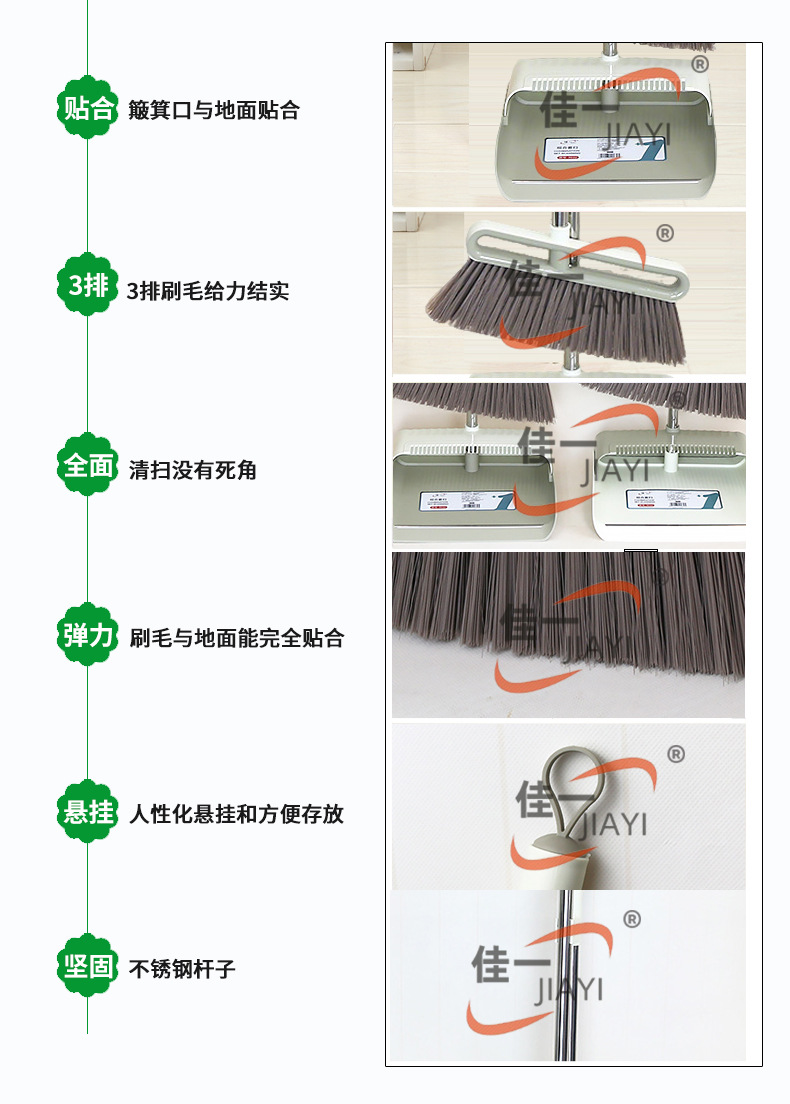 贴合 簸箕口与地面贴合

3排 3排刷毛给力结实

全面 清扫没有死角

弹力 刷毛与地面能完全贴合

悬挂 人性化悬挂和方便存放

坚固 不锈钢杆子

佳一 JIAYI ®

佳一 JIAYI ®

佳一 JIAYI ®

佳一 JIAYI ®

佳一 JIAYI ®

佳一 JIAYI ®