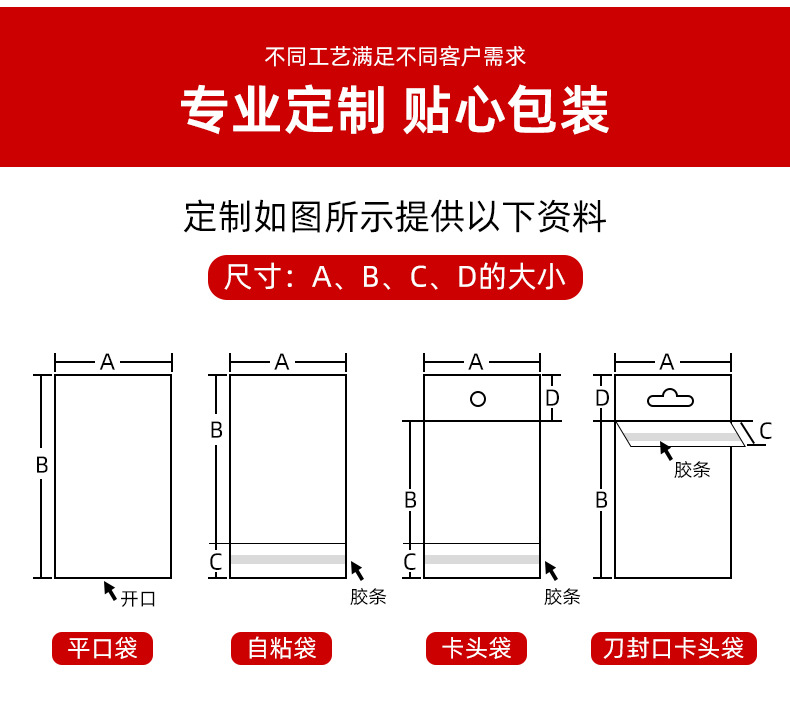 不同工艺满足不同客户需求

专业定制 贴心包装

定制如图所示提供以下资料

尺寸：A、B、C、D的大小

A
B
开口
平口袋

A
B
C
胶条
自粘袋

A
D
B
C
胶条
卡头袋

A
D
C
胶条
B
刀封口卡头袋