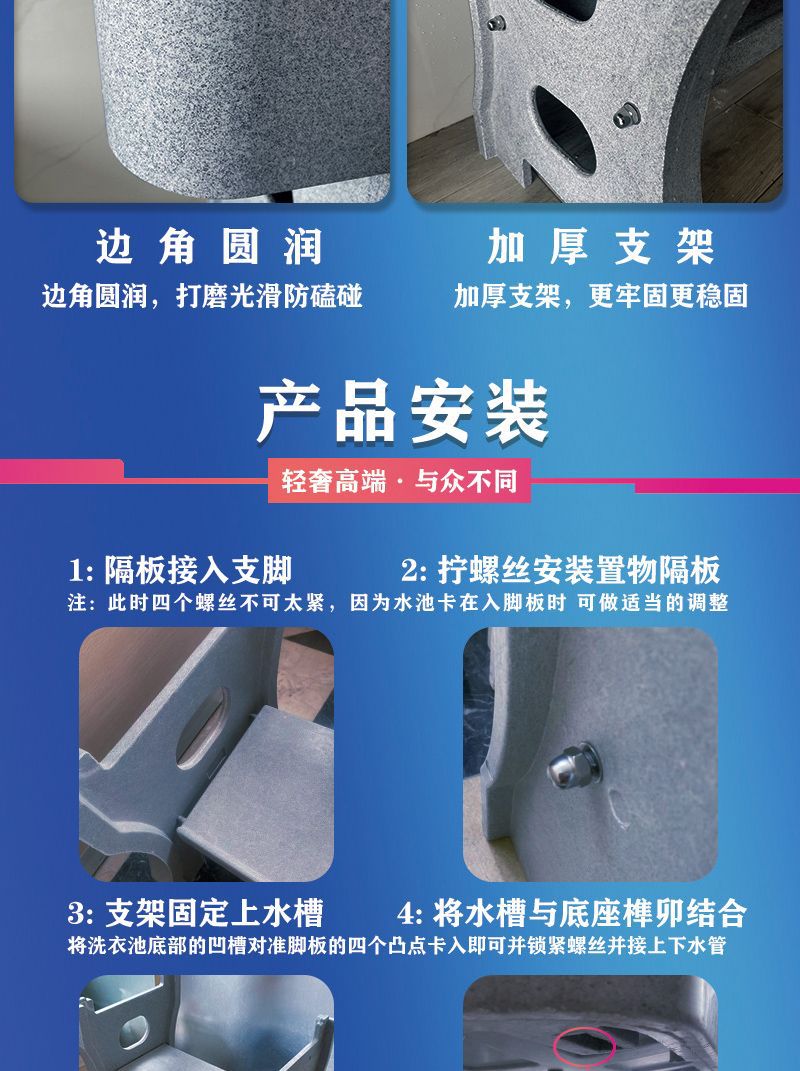 边角圆润
边角圆润，打磨光滑防磕碰

加厚支架
加厚支架，更牢固更稳固

产品安装
轻奢高端 · 与众不同

1: 隔板接入支脚
2: 拧螺丝安装置物隔板
注：此时四个螺丝不可太紧，因为水池卡在入脚板时 可做适当的调整

3: 支架固定上水槽
4: 将水槽与底座榫卯结合
将洗衣池底部的凹槽对准脚板的四个凸点卡入即可并锁紧螺丝并接上下水管