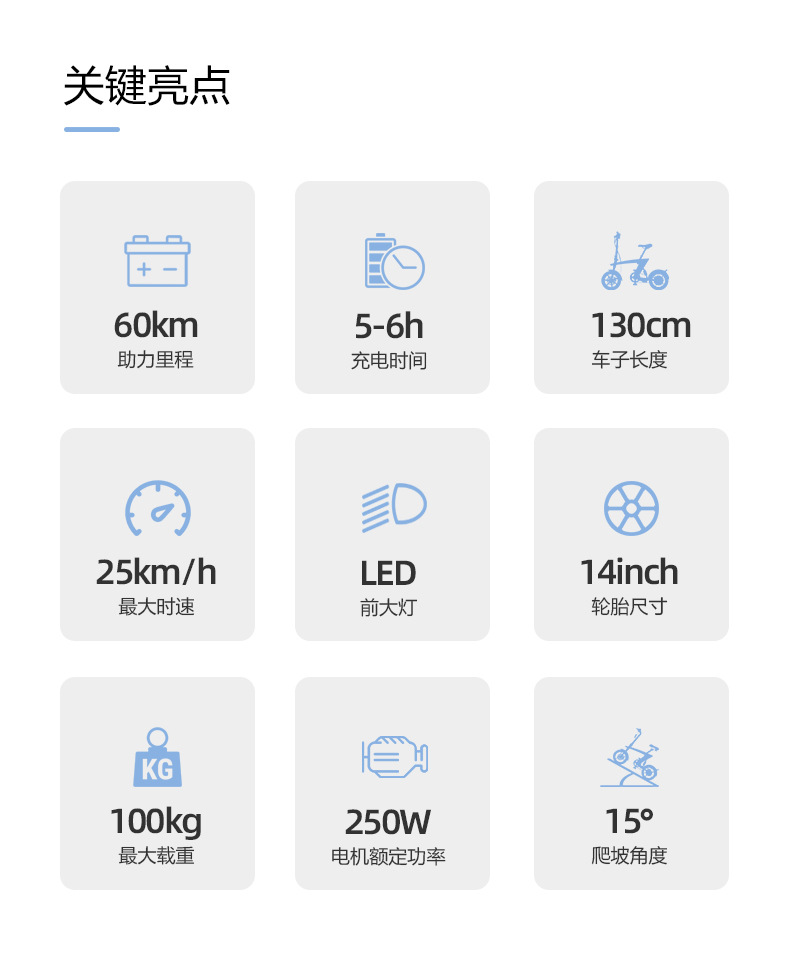 关键亮点

60km
助力里程

5-6h
充电时间

130cm
车子长度

25km/h
最大时速

LED
前大灯

14inch
轮胎尺寸

KG
100kg
最大载重

250W
电机额定功率

15°
爬坡角度