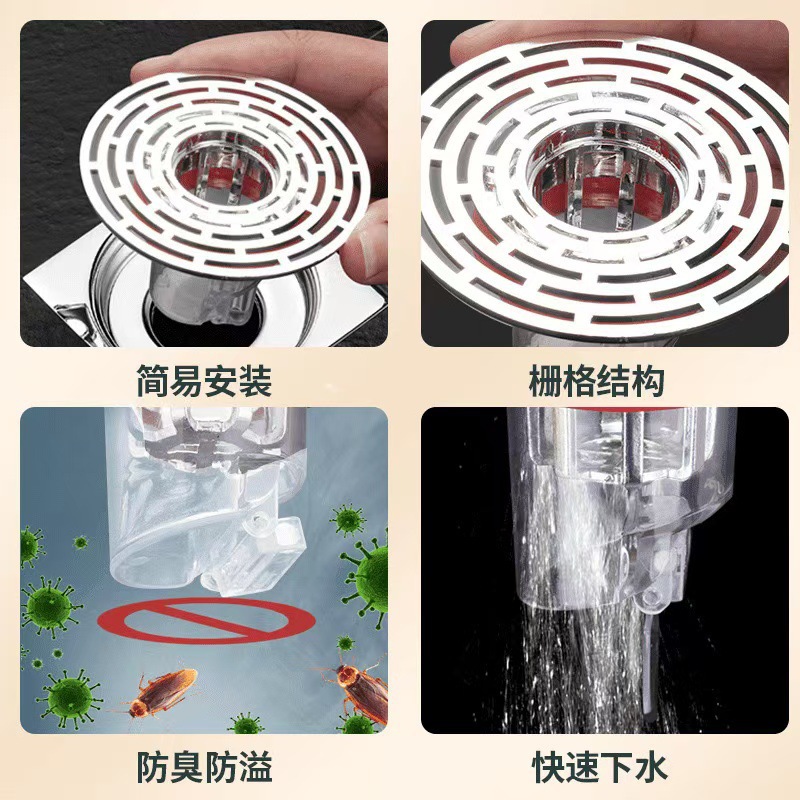 简易安装

栅格结构

防臭防溢

快速下水