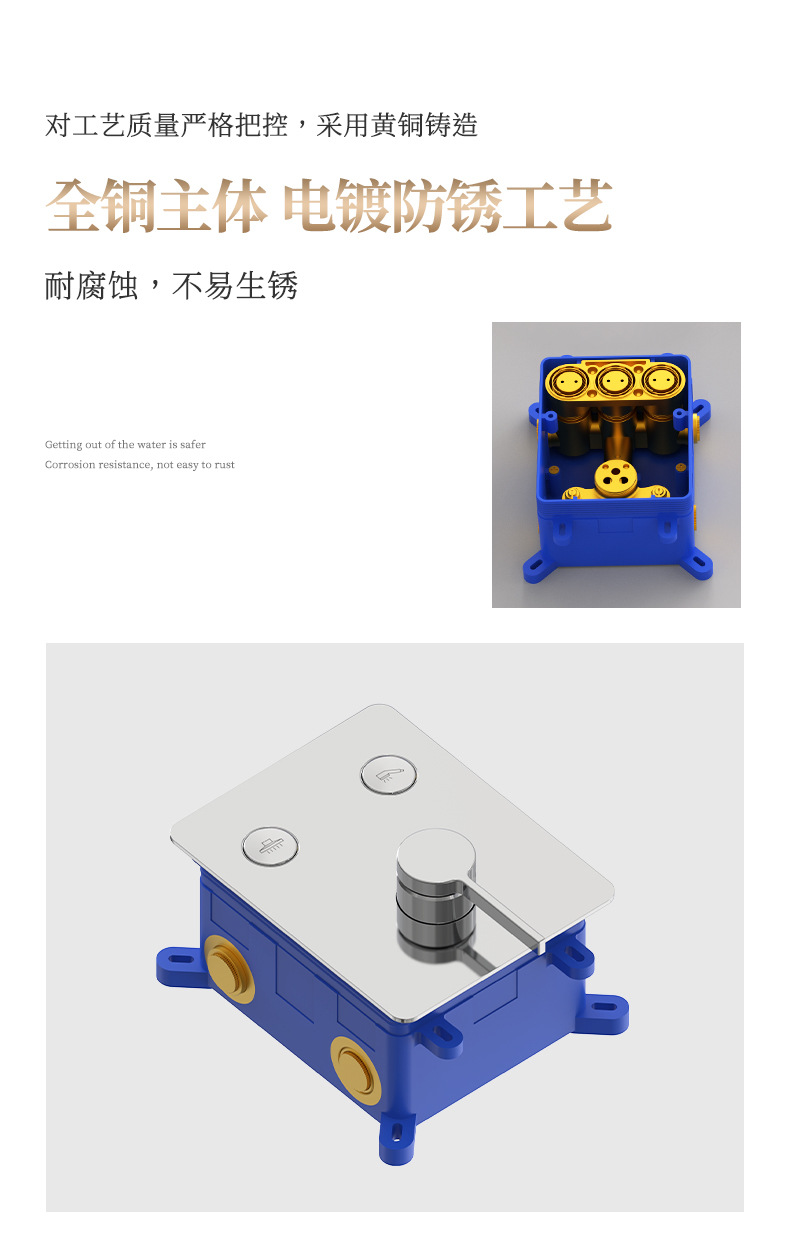 对工艺质量严格把控，采用黄铜铸造

全铜主体 电镀防锈工艺

耐腐蚀，不易生锈

Getting out of the water is safer
Corrosion resistance, not easy to rust