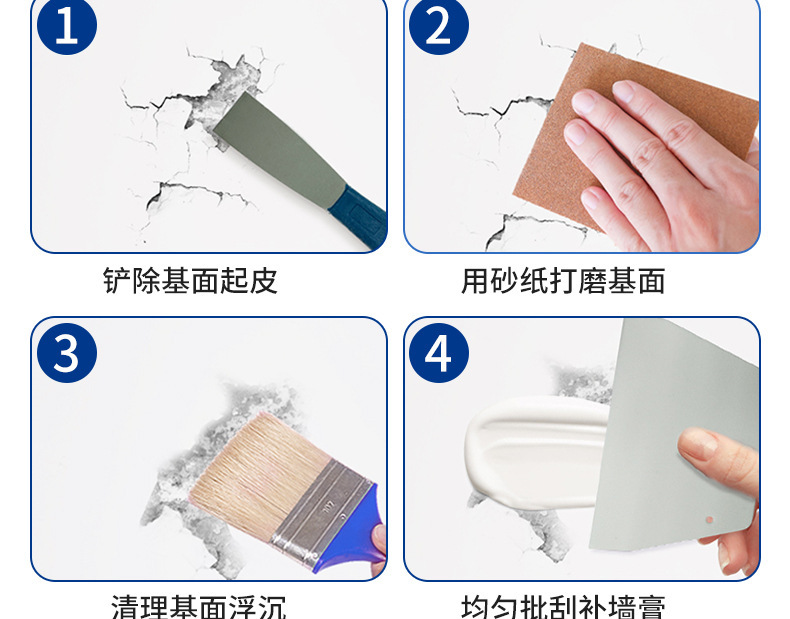 1

铲除基面起皮

2

用砂纸打磨基面

3

清理基面浮沉

4

均匀批刮补墙膏