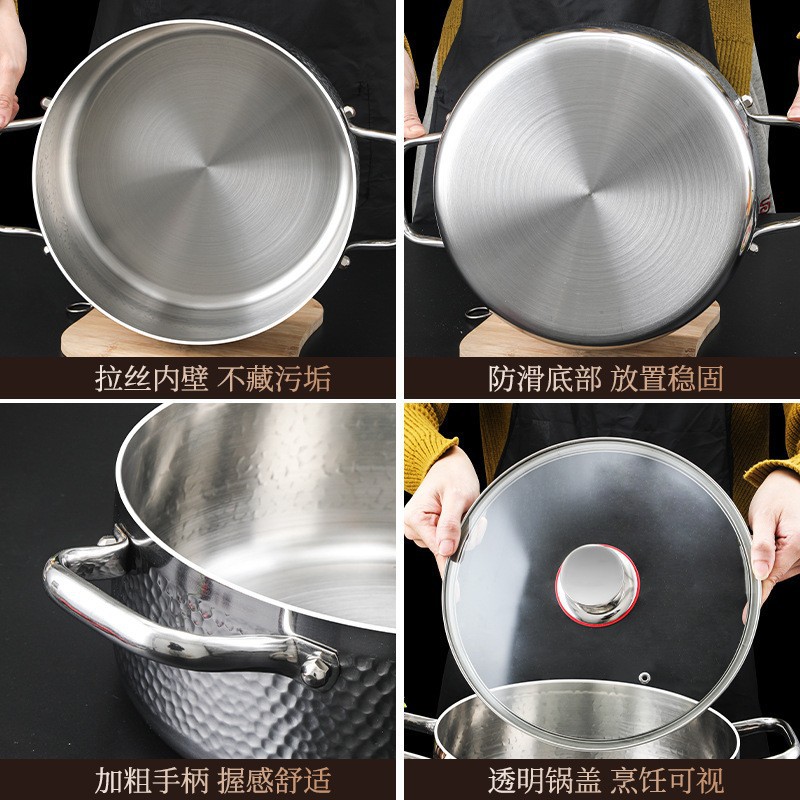 拉丝内壁 不藏污垢

防滑底部 放置稳固

加粗手柄 握感舒适

透明锅盖 烹饪可视