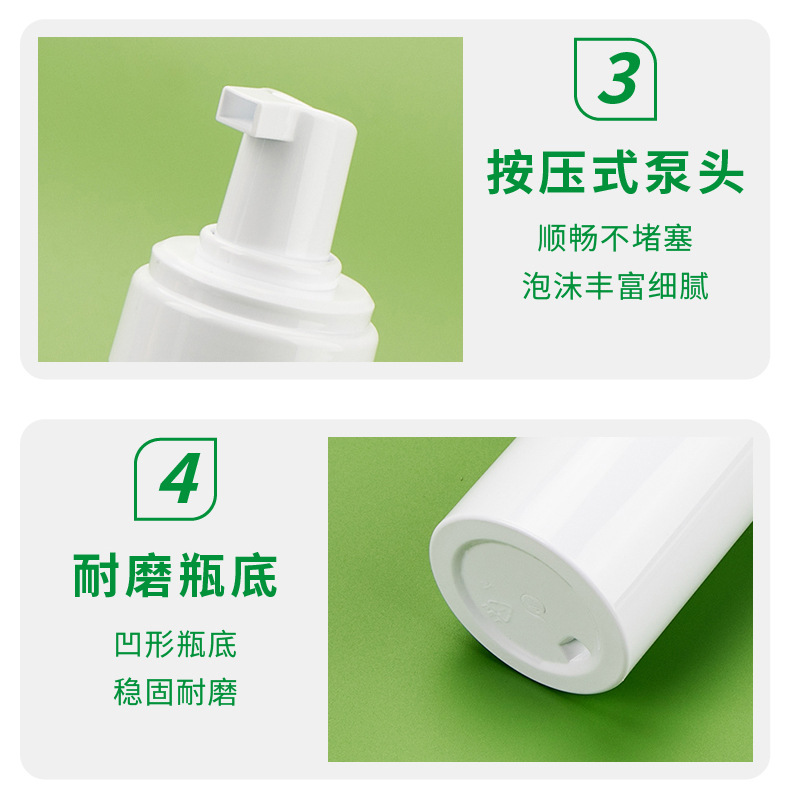 3

按压式泵头

顺畅不堵塞
泡沫丰富细腻

4

耐磨瓶底

凹形瓶底
稳固耐磨