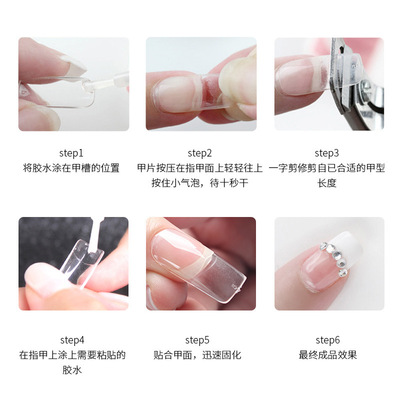 step1
将胶水涂在甲槽的位置

step2
甲片按压在指甲面上轻轻往上按住小气泡，待十秒干

step3
一字剪修剪自已合适的甲型长度

step4
在指甲上涂上需要粘贴的胶水

step5
贴合甲面，迅速固化

step6
最终成品效果