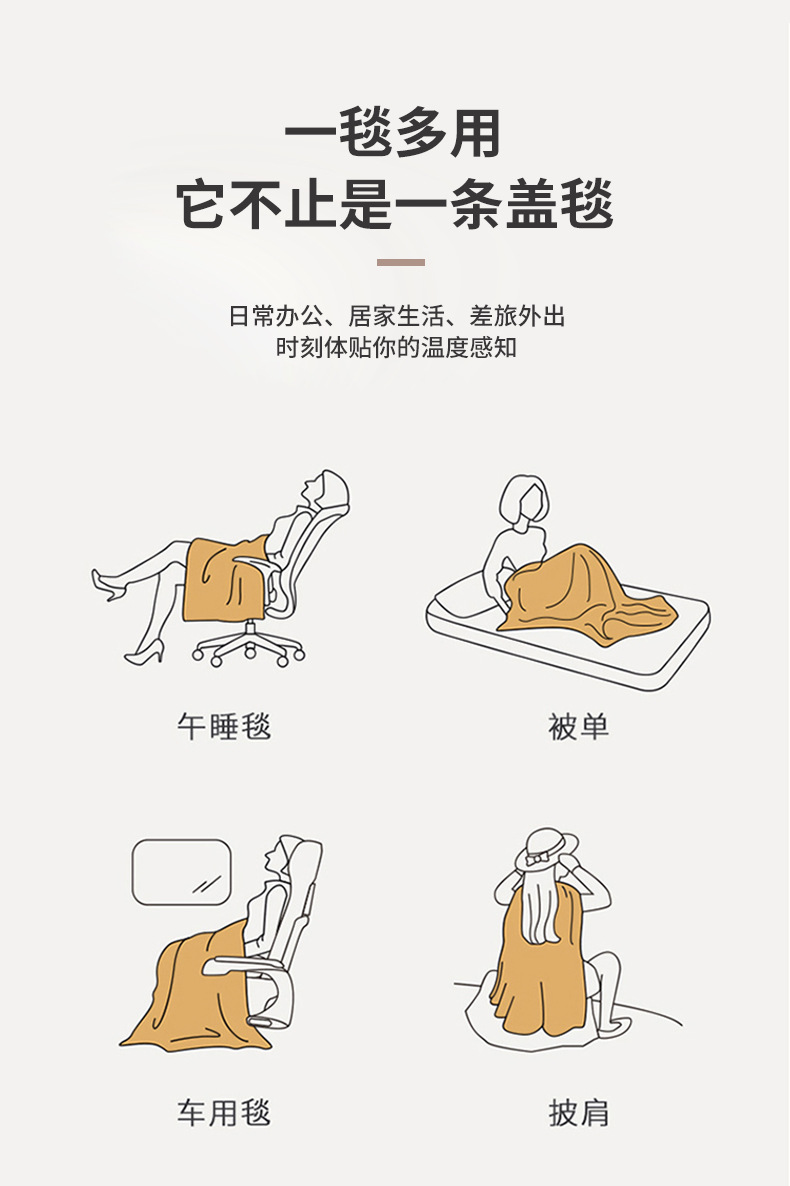 一毯多用
它不止是一条盖毯

日常办公、居家生活、差旅外出
时刻体贴你的温度感知

午睡毯

被单

车用毯

披肩