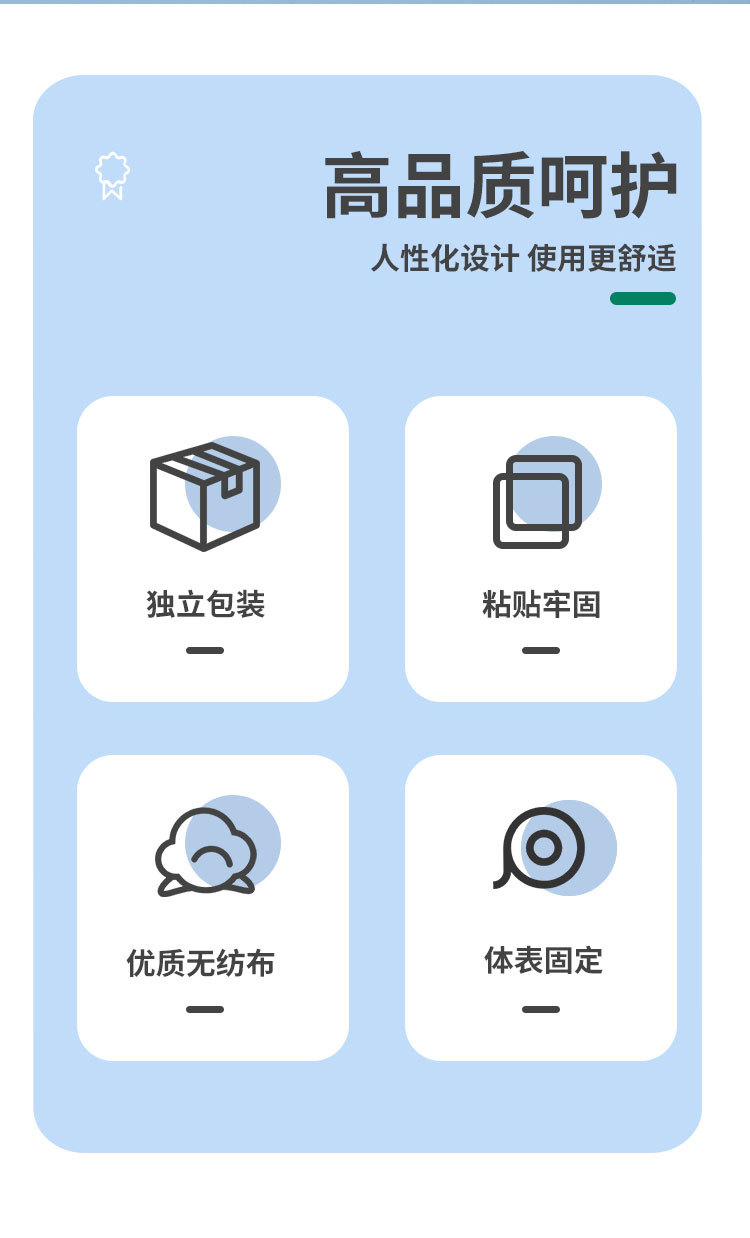 高品质呵护

人性化设计 使用更舒适

独立包装

粘贴牢固

优质无纺布

体表固定