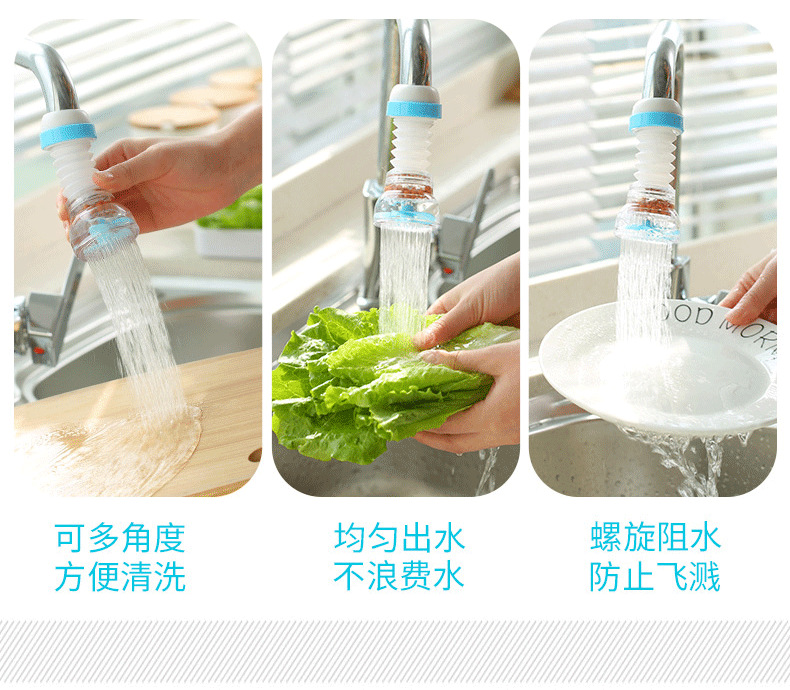 OOD MOR

可多角度
方便清洗

均匀出水
不浪费水

螺旋阻水
防止飞溅