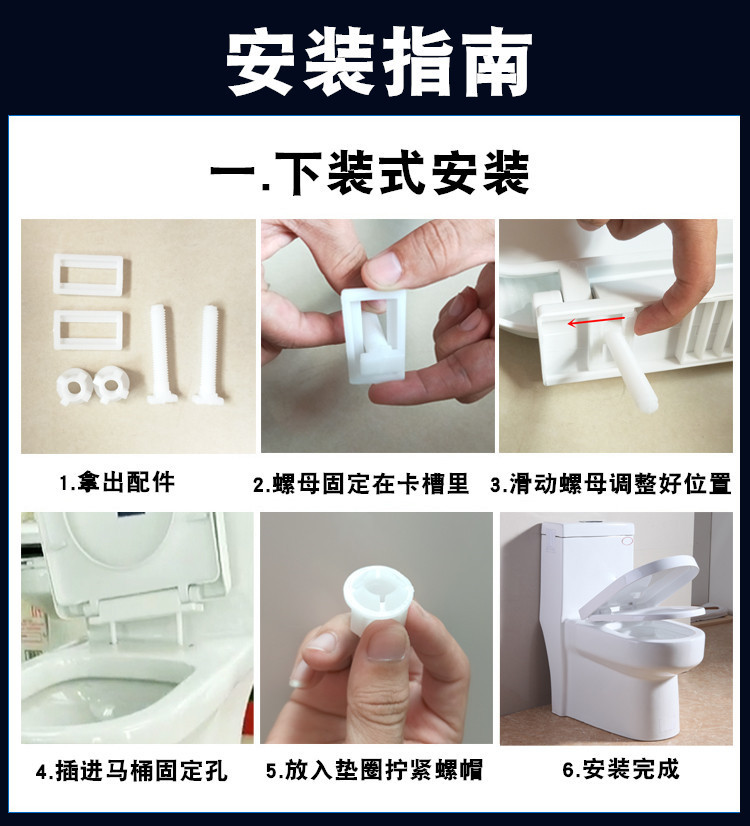 安装指南

一.下装式安装

1.拿出配件

2.螺母固定在卡槽里

3.滑动螺母调整好位置

4.插进马桶固定孔

5.放入垫圈拧紧螺帽

6.安装完成