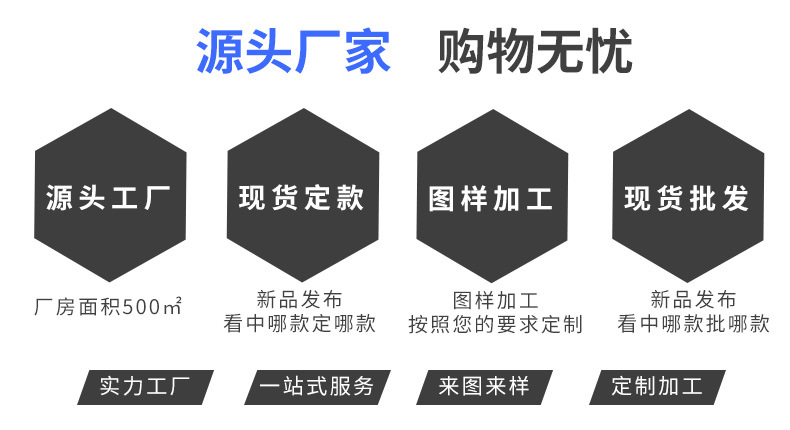 源头厂家 购物无忧

源头工厂

厂房面积500㎡

现货定款

新品发布
看中哪款定哪款

图样加工

图样加工
按照您的要求定制

现货批发

新品发布
看中哪款批哪款

实力工厂

一站式服务

来图来样

定制加工