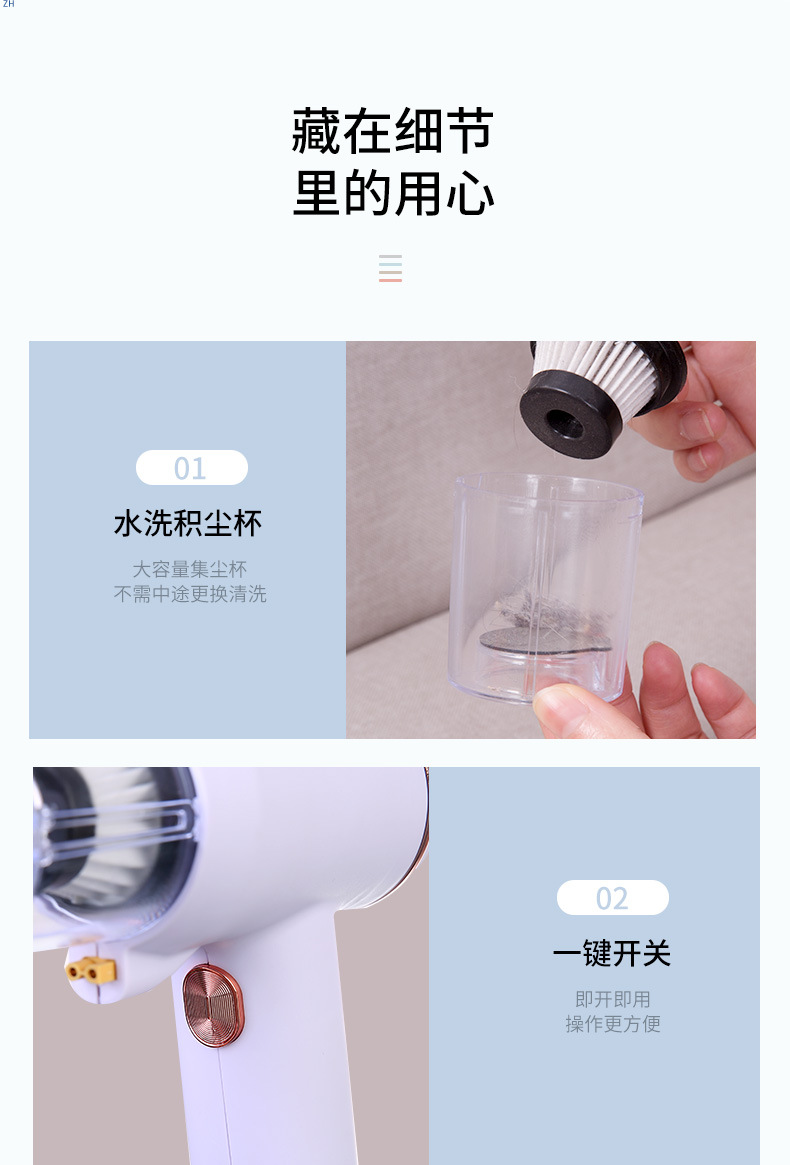 ZH

藏在细节
里的用心

01
水洗积尘杯
大容量集尘杯
不需中途更换清洗

02
一键开关
即开即用
操作更方便