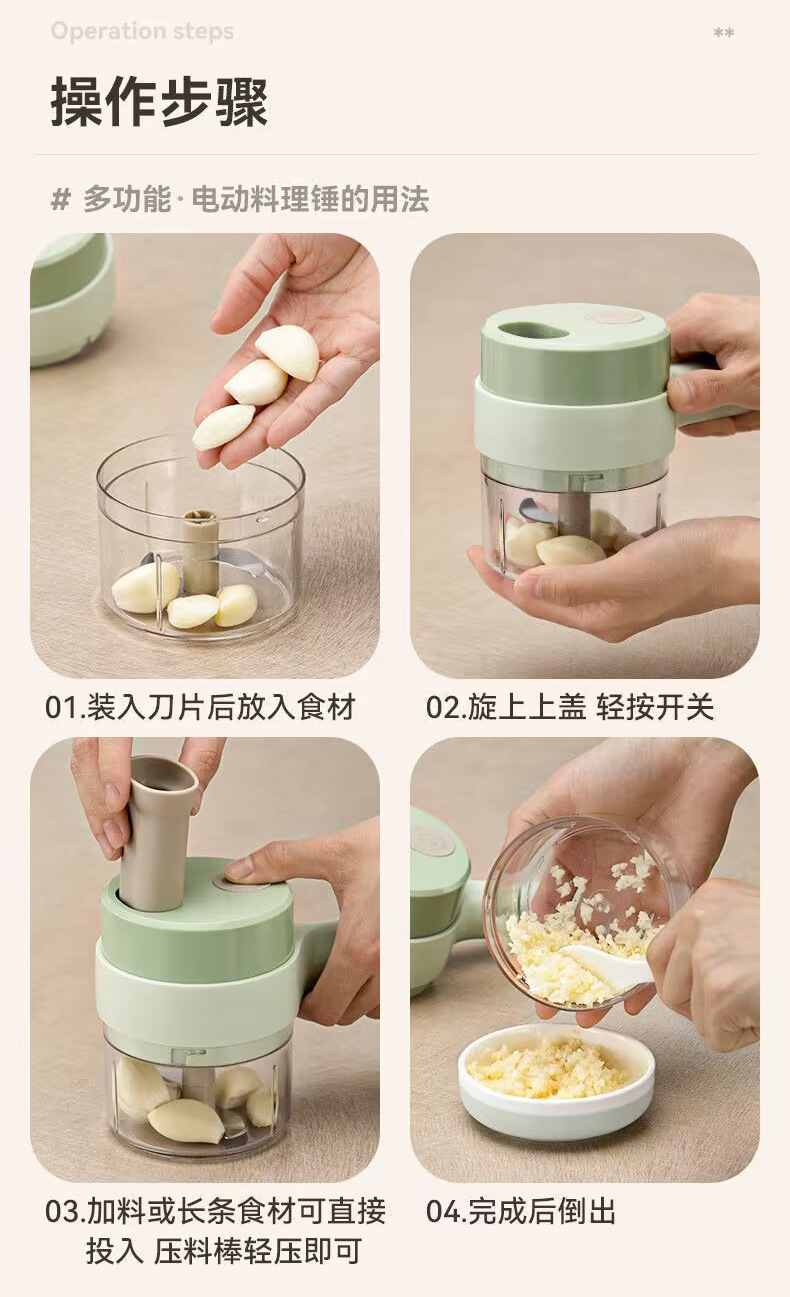 Operation steps

**

操作步骤

# 多功能·电动料理锤的用法

01.装入刀片后放入食材

02.旋上上盖 轻按开关

03.加料或长条食材可直接投入 压料棒轻压即可

04.完成后倒出