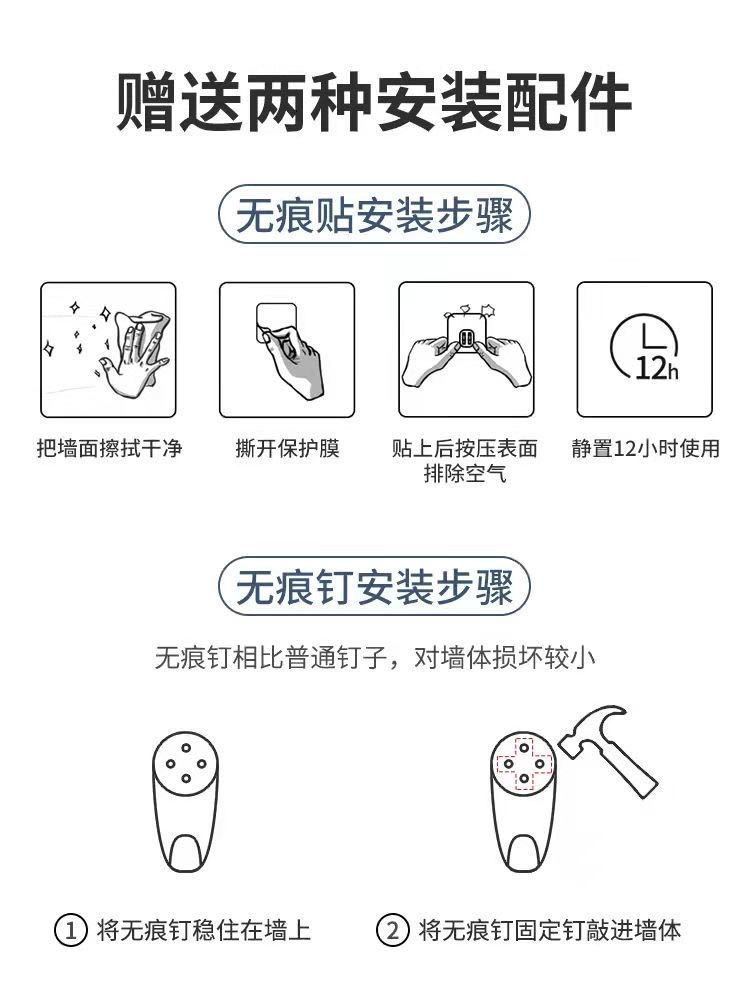 赠送两种安装配件

无痕贴安装步骤

12h

把墙面擦拭干净

撕开保护膜

贴上后按压表面排除空气

静置12小时使用

无痕钉安装步骤

无痕钉相比普通钉子，对墙体损坏较小

① 将无痕钉稳住在墙上

② 将无痕钉固定钉敲进墙体